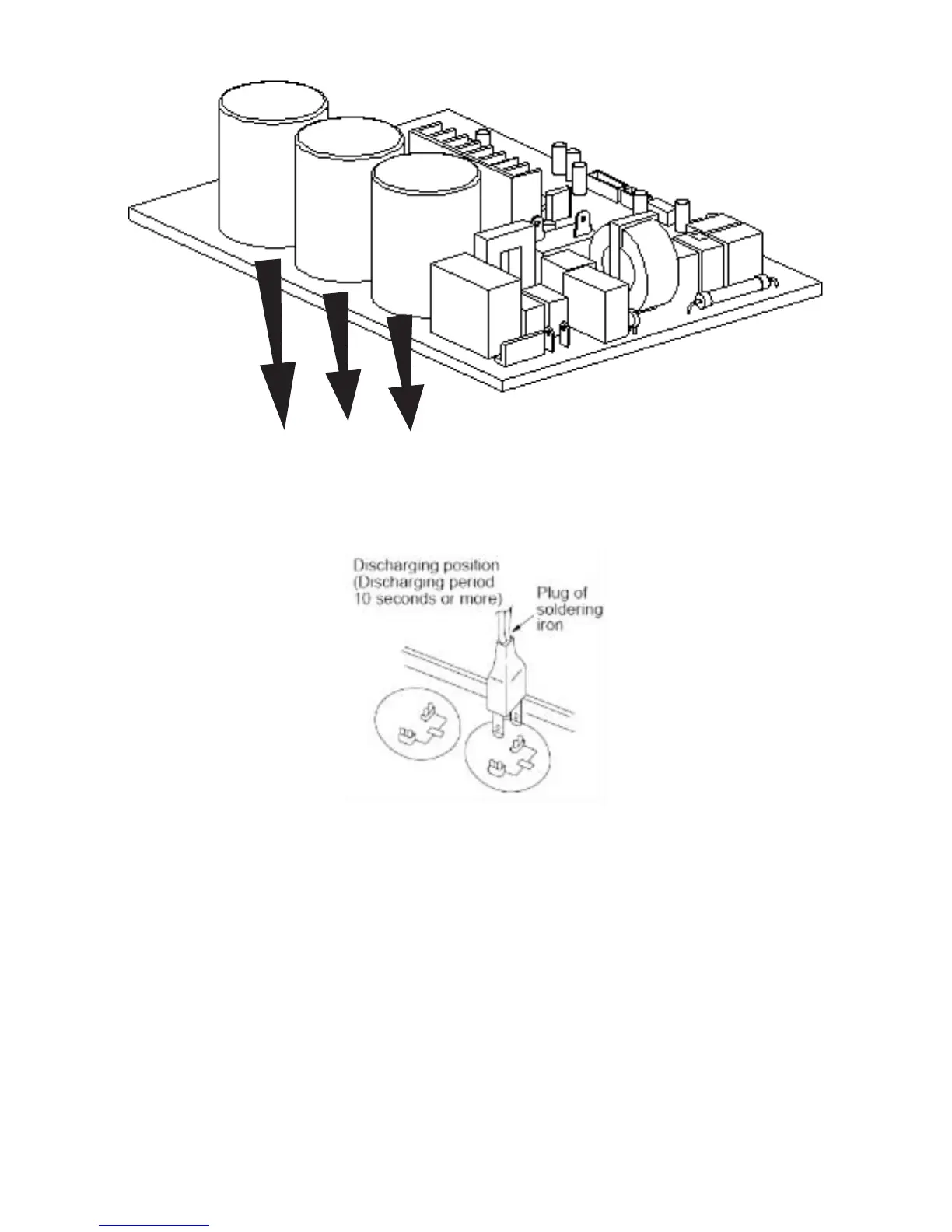 Discharging position
(Discharging period
10 seconds or more)

Plug of
soldering
iron