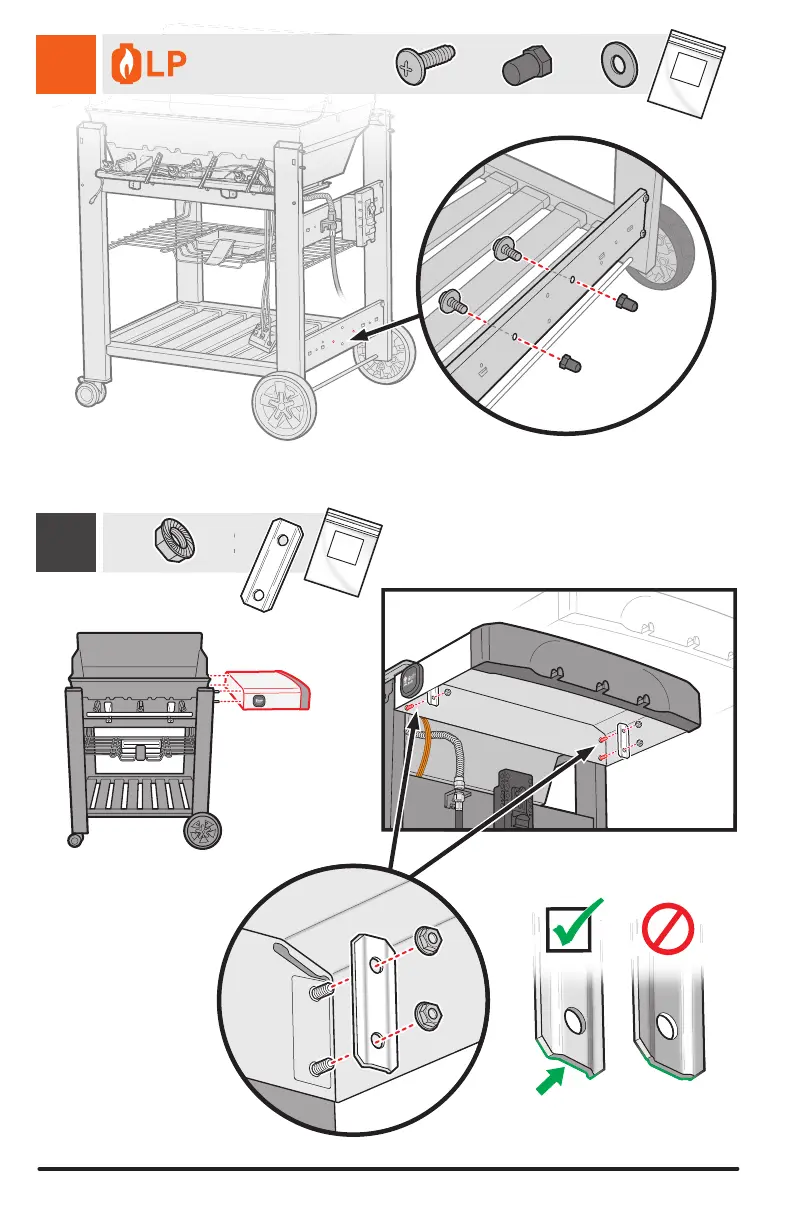 LP