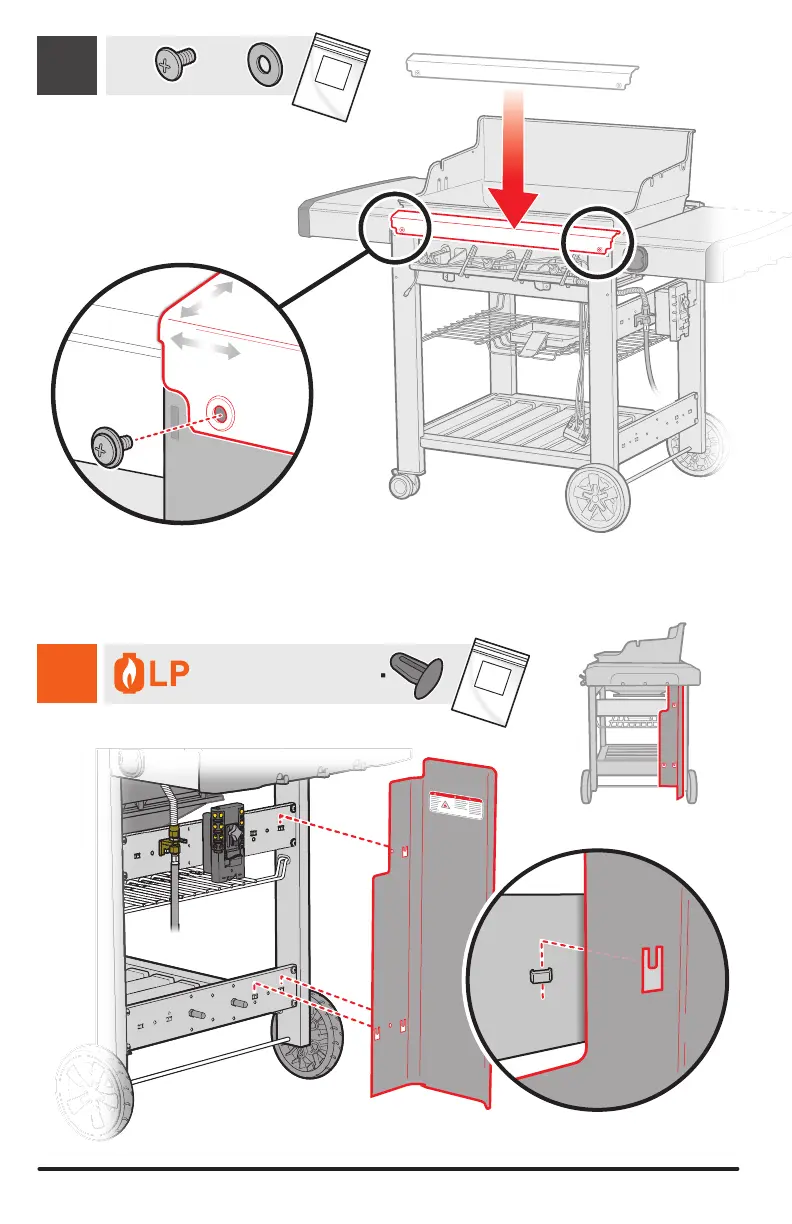 LP