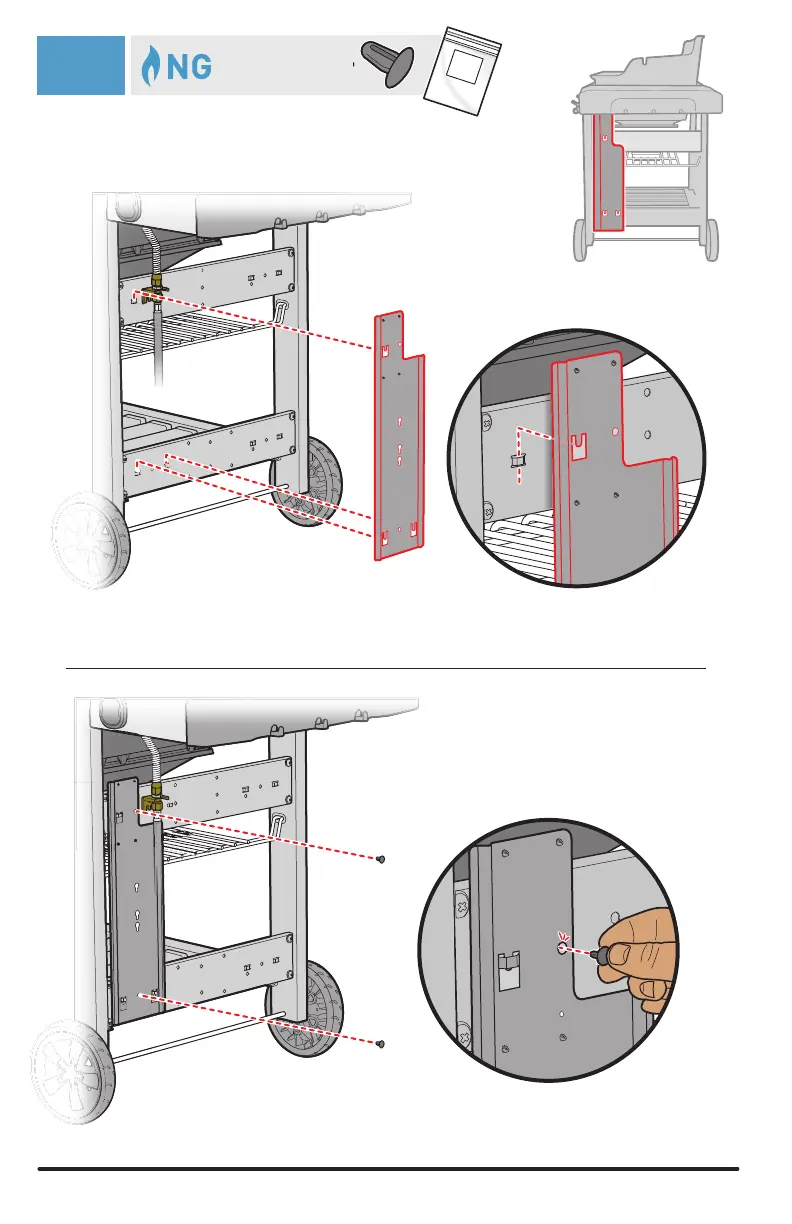 NG