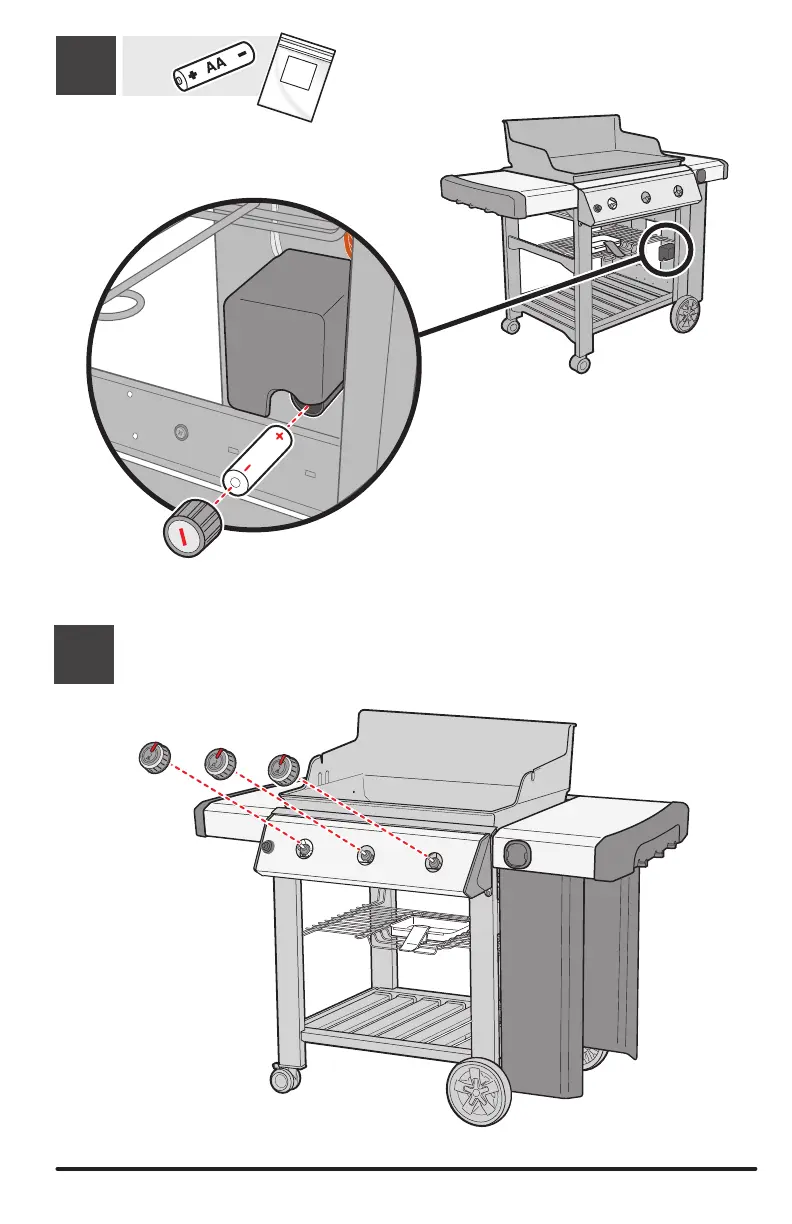 + AA −

+
−