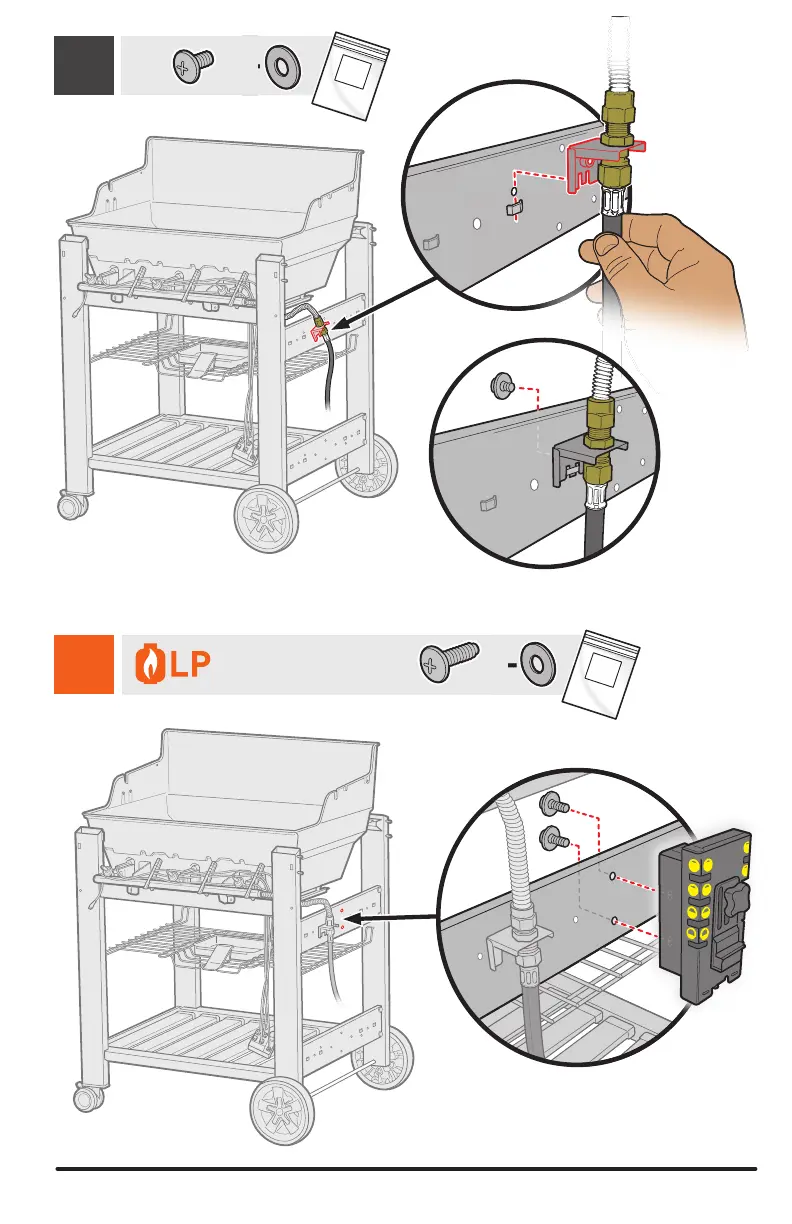 LP