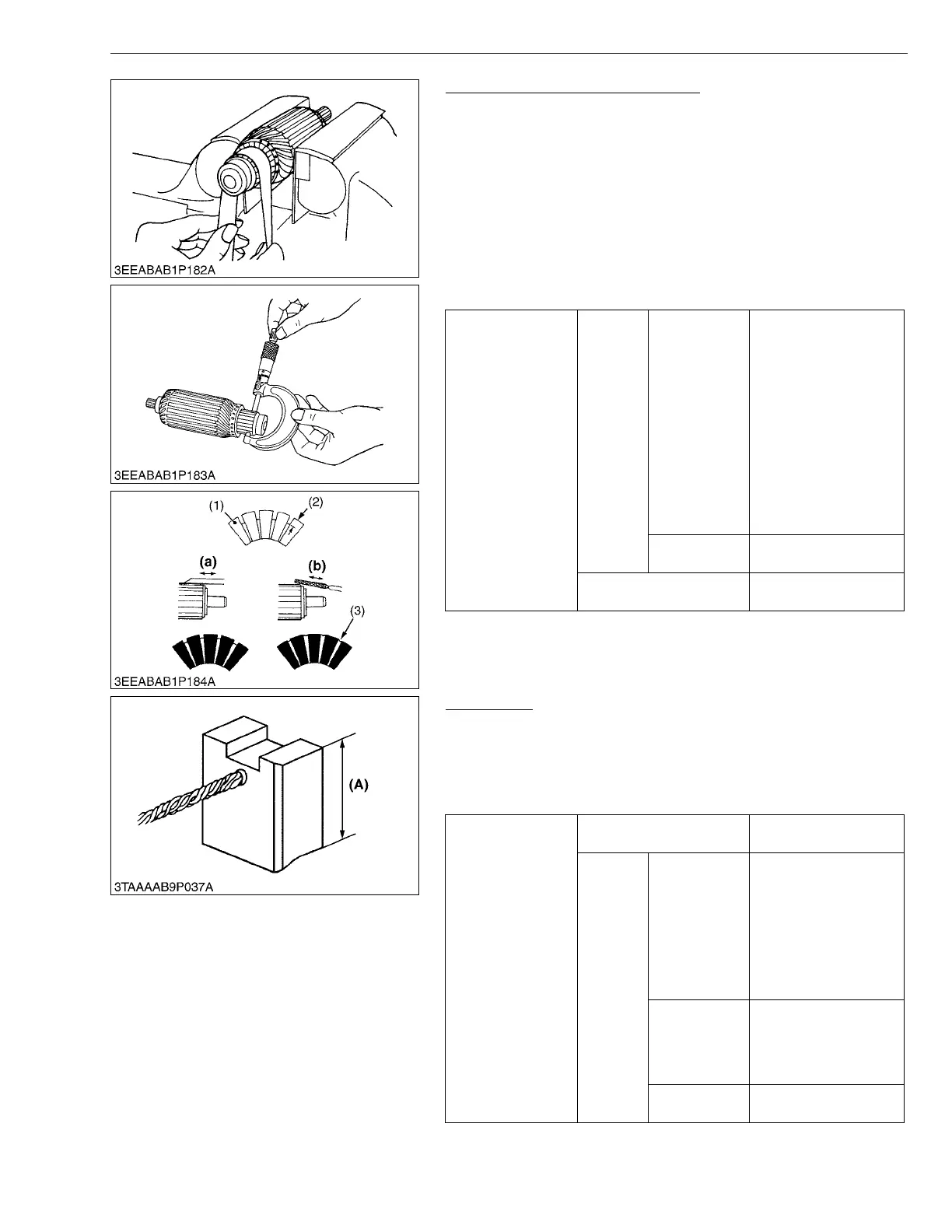 3EEABAB1P182A

3EEABAB1P183A

(1)

(2)

(a)

(b)

(3)

3EEABAB1P184A

(A)

3TAAAAB9P037A