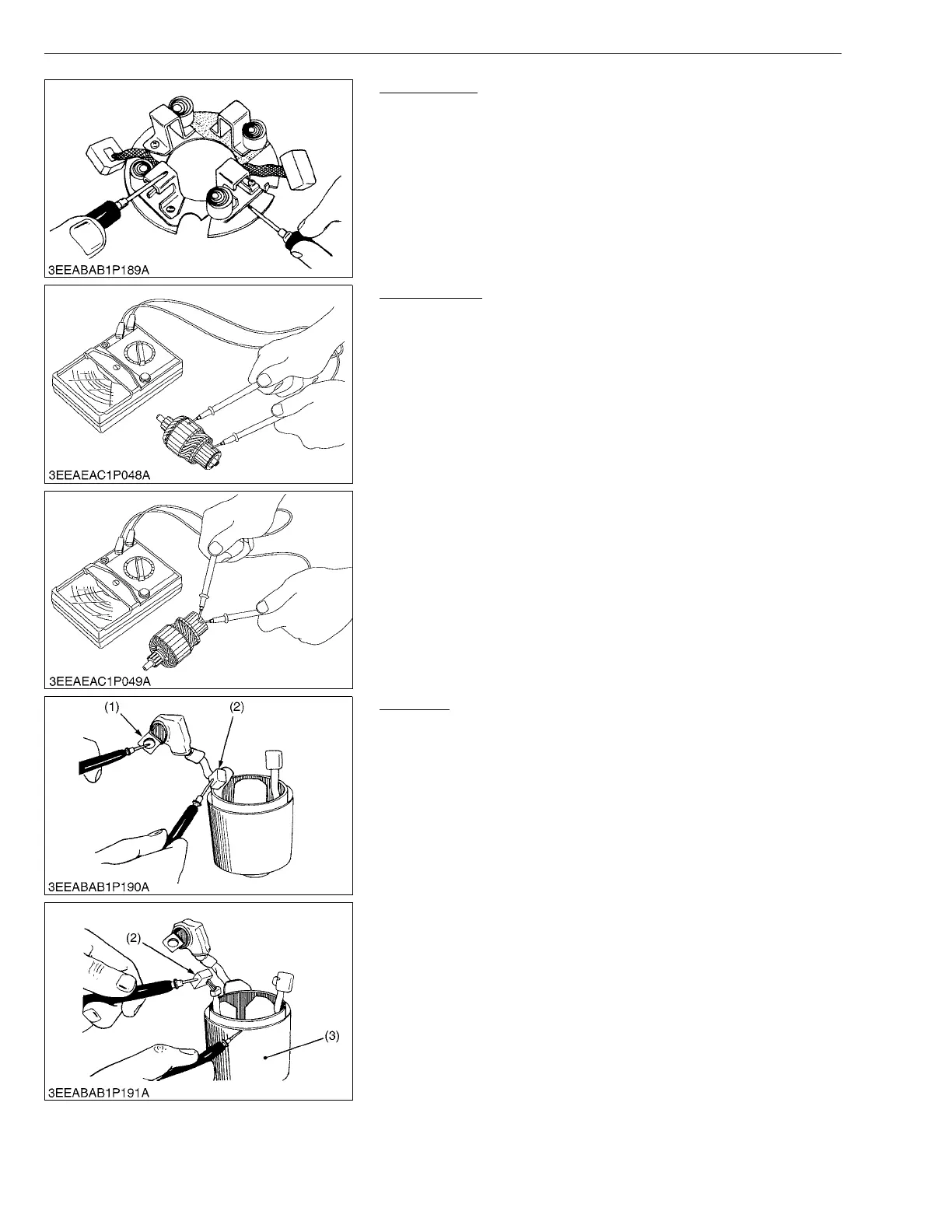 3EEABAB1P189A

3EEAEAC1P048A

3EEAEAC1P049A

(1)

(2)

3EEABAB1P190A

(2)

(3)

3EEABAB1P191A