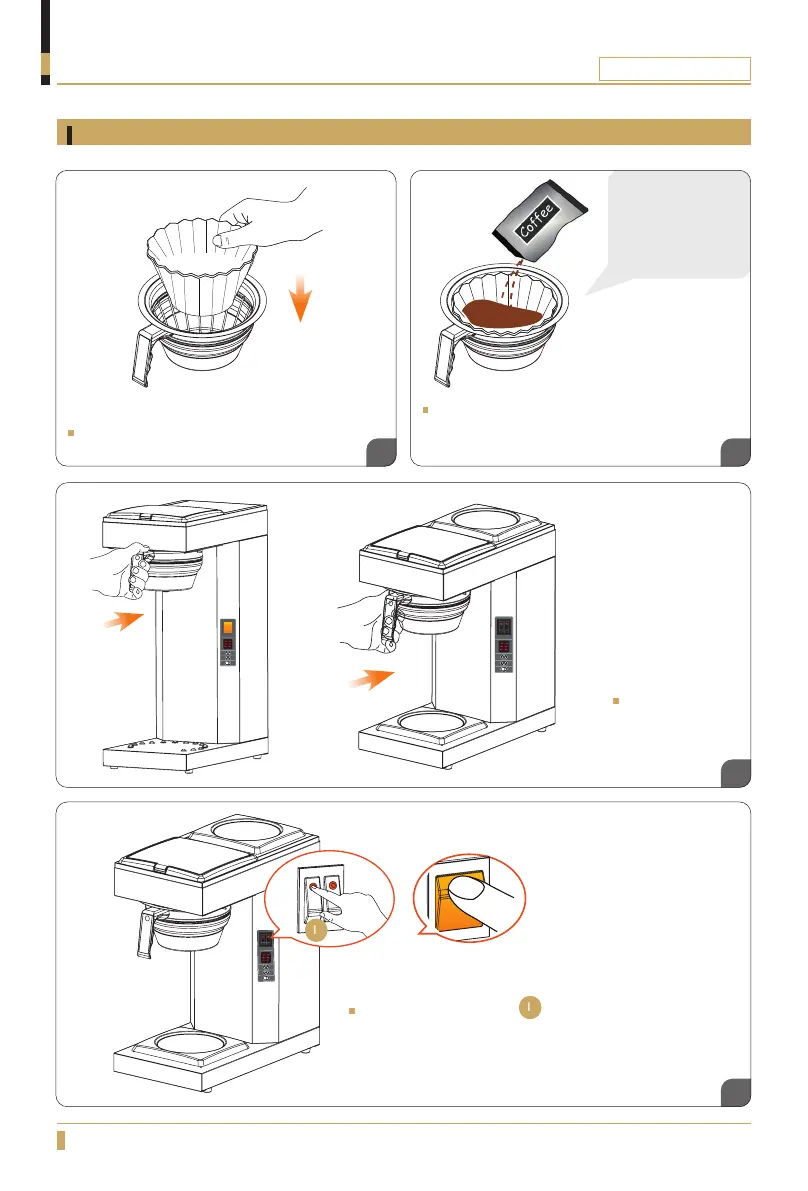 Coffee

I

I