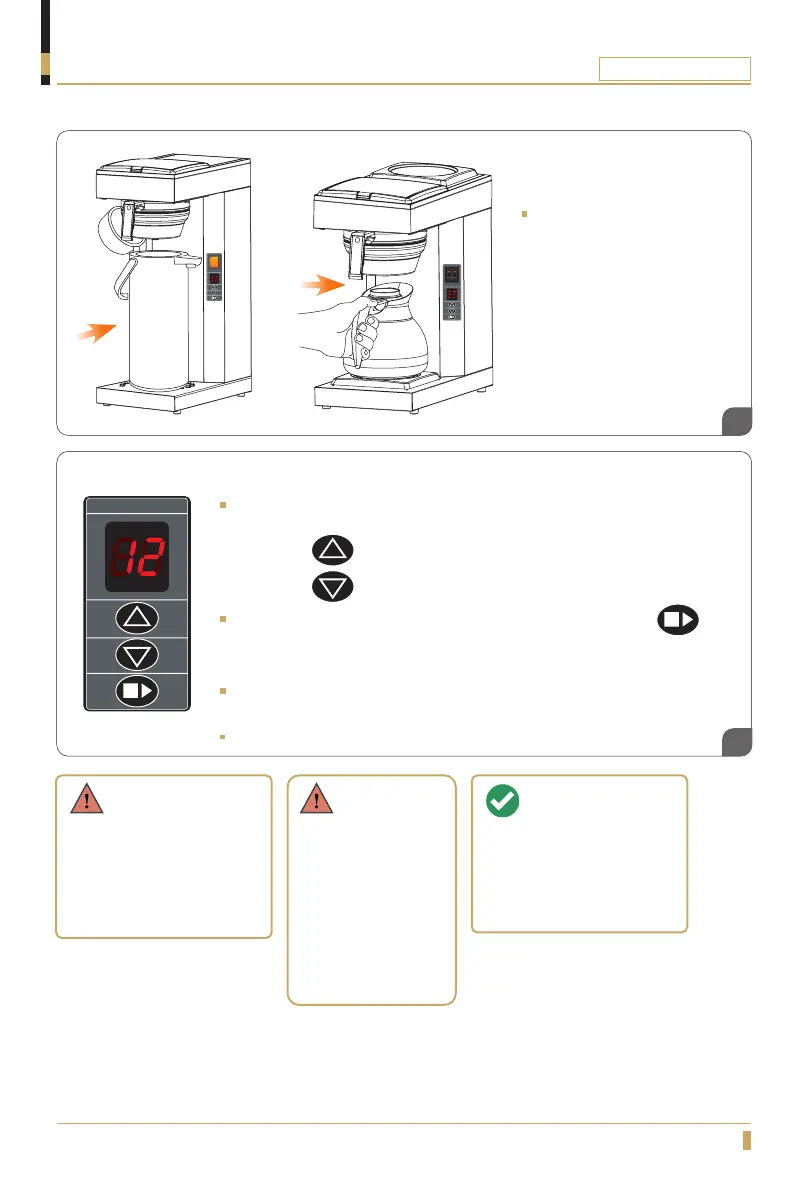 12