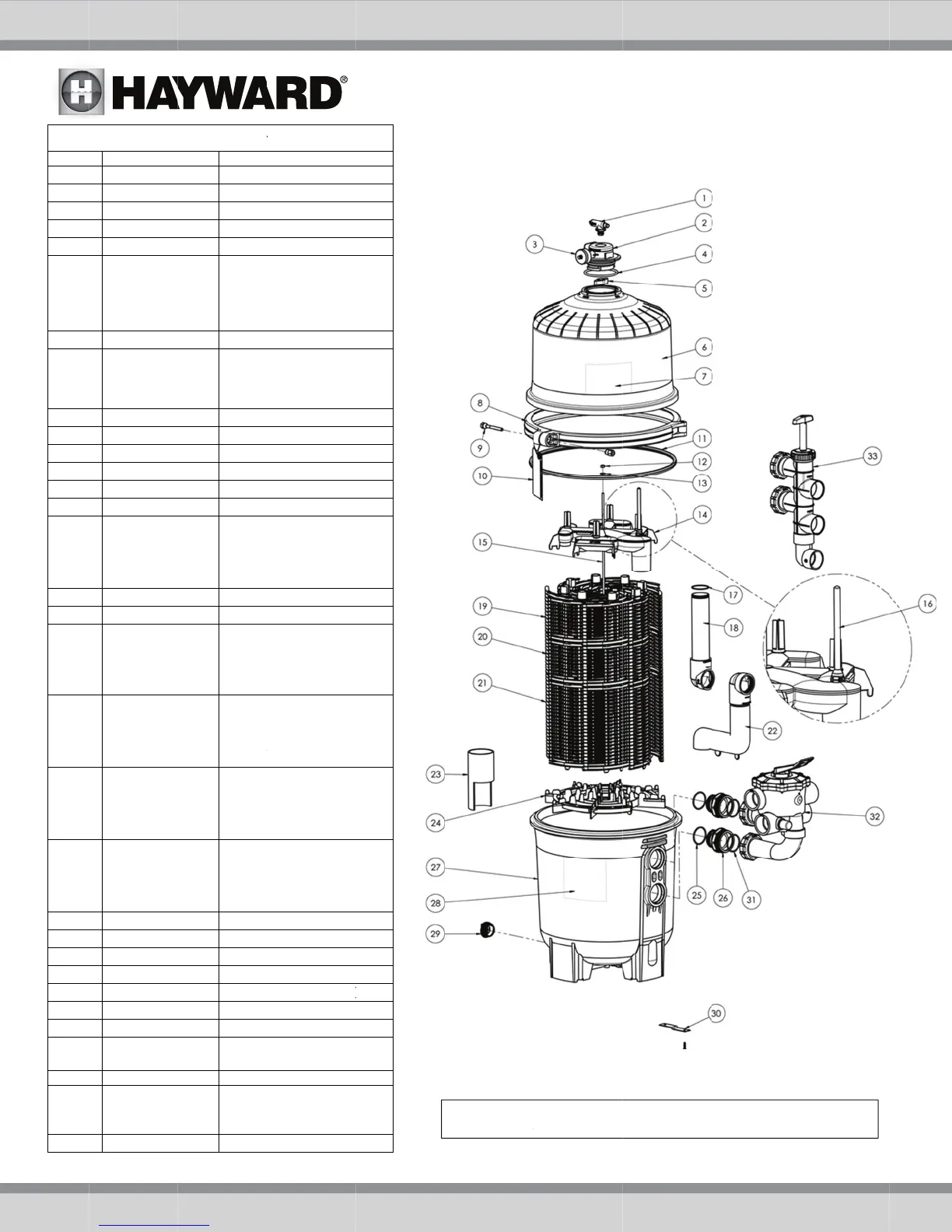 HAYWARD®

1
2
3
4
5
6
7
8
9
10
11
12
13
14
15
16
17
18
19
20
21
22
23
24
25
26
27
28
29
30
31
32
33