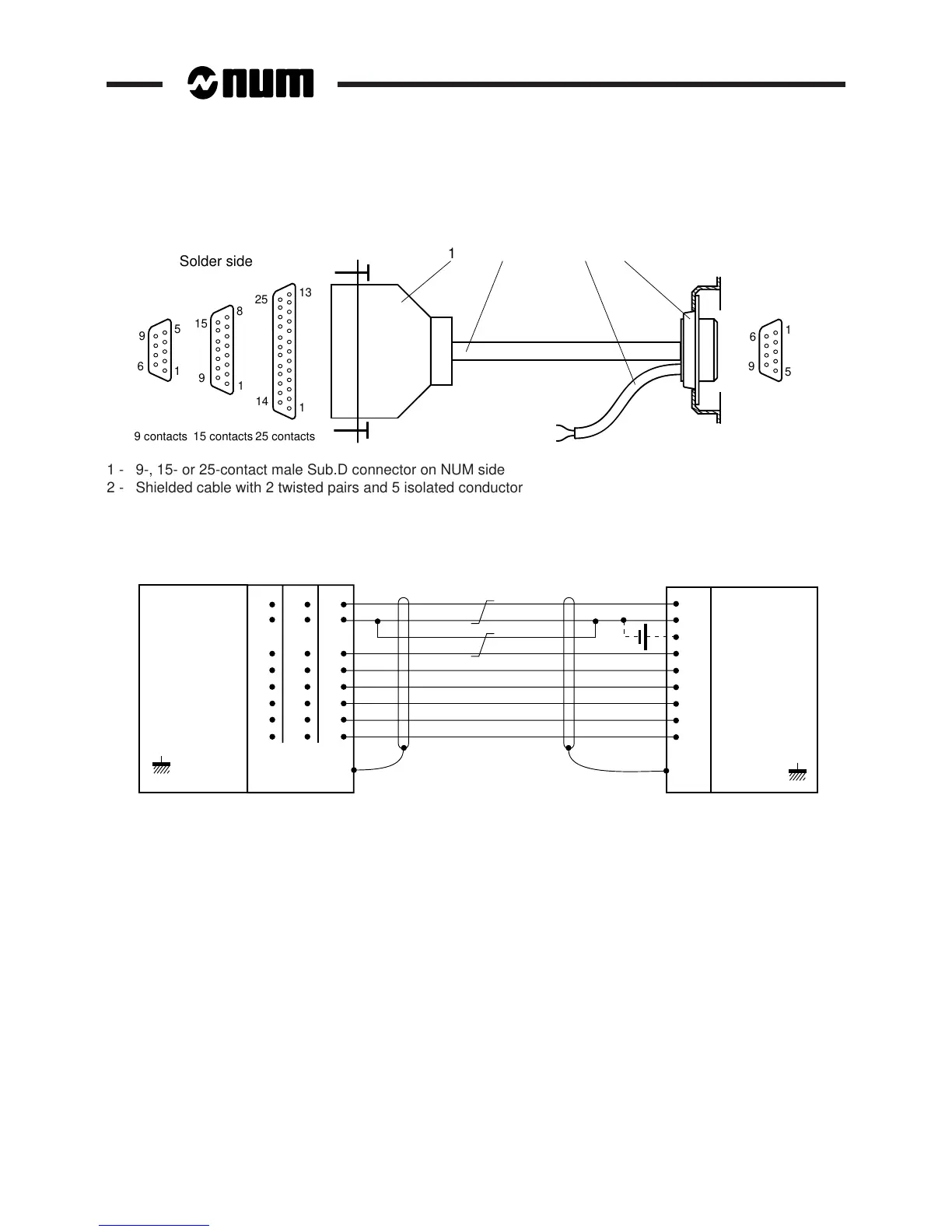 num

Solder side

1

9 5
6 1

15 8
9 1

25 13
14 1

6 1
9 5

9 contacts 15 contacts 25 contacts

1 - 9-, 15- or 25-contact male Sub.D connector on NUM side
2 - Shielded cable with 2 twisted pairs and 5 isolated conductor