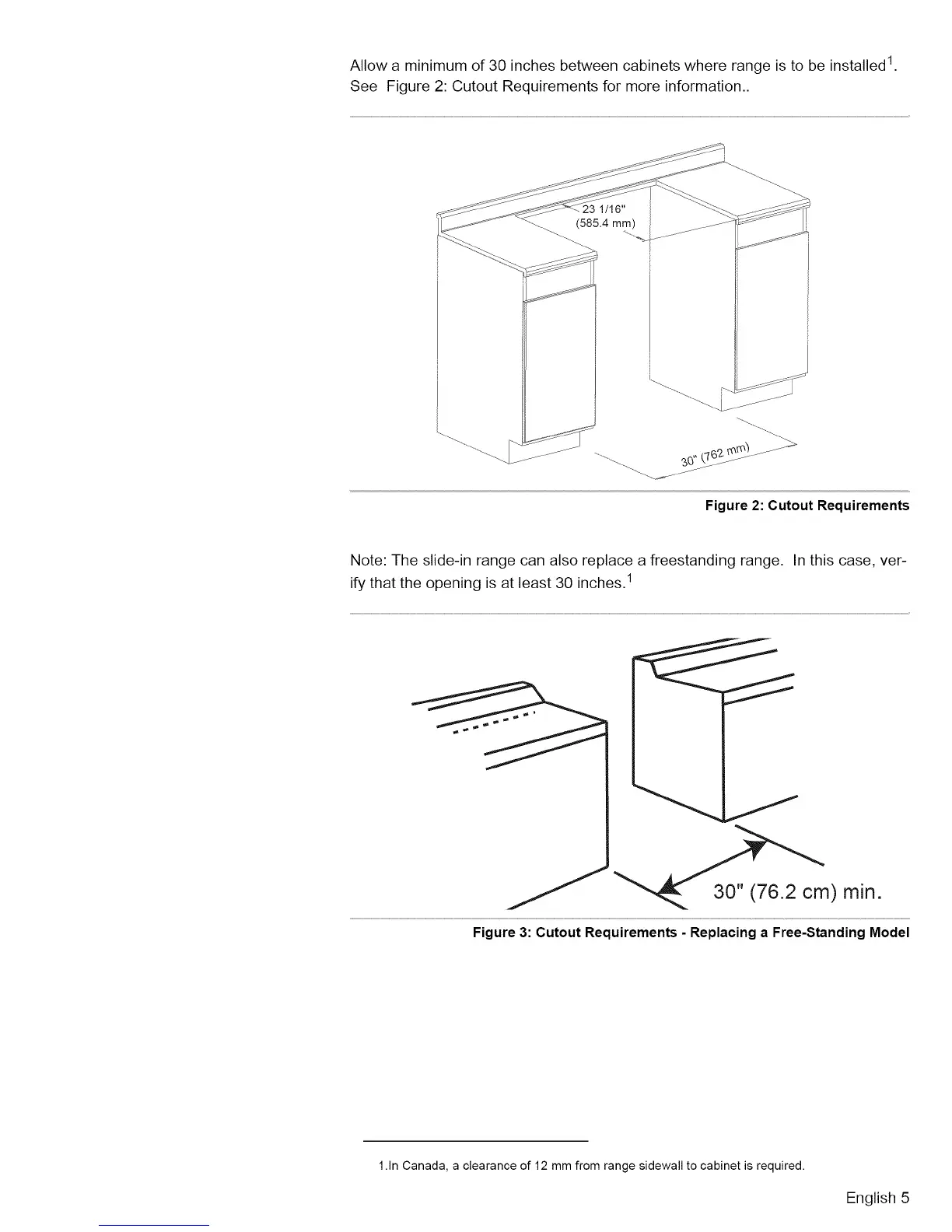 Allow a minimum of 30 inches between cabinets where range is to be installed$^1$. See Figure 2: Cutout Requirements for more information..

23 1/16"
(585.4 mm)

30" (762 mm)

Figure 2: Cutout Requirements

Note: The slide-in range can also replace a freestanding range. In this case, verify that the opening is at least 30 inches.$^1$

30" (76.2 cm) min.

Figure 3: Cutout Requirements - Replacing a Free-Standing Model

1.In Canada, a clearance of 12 mm from range sidewall to cabinet is required.

English 5