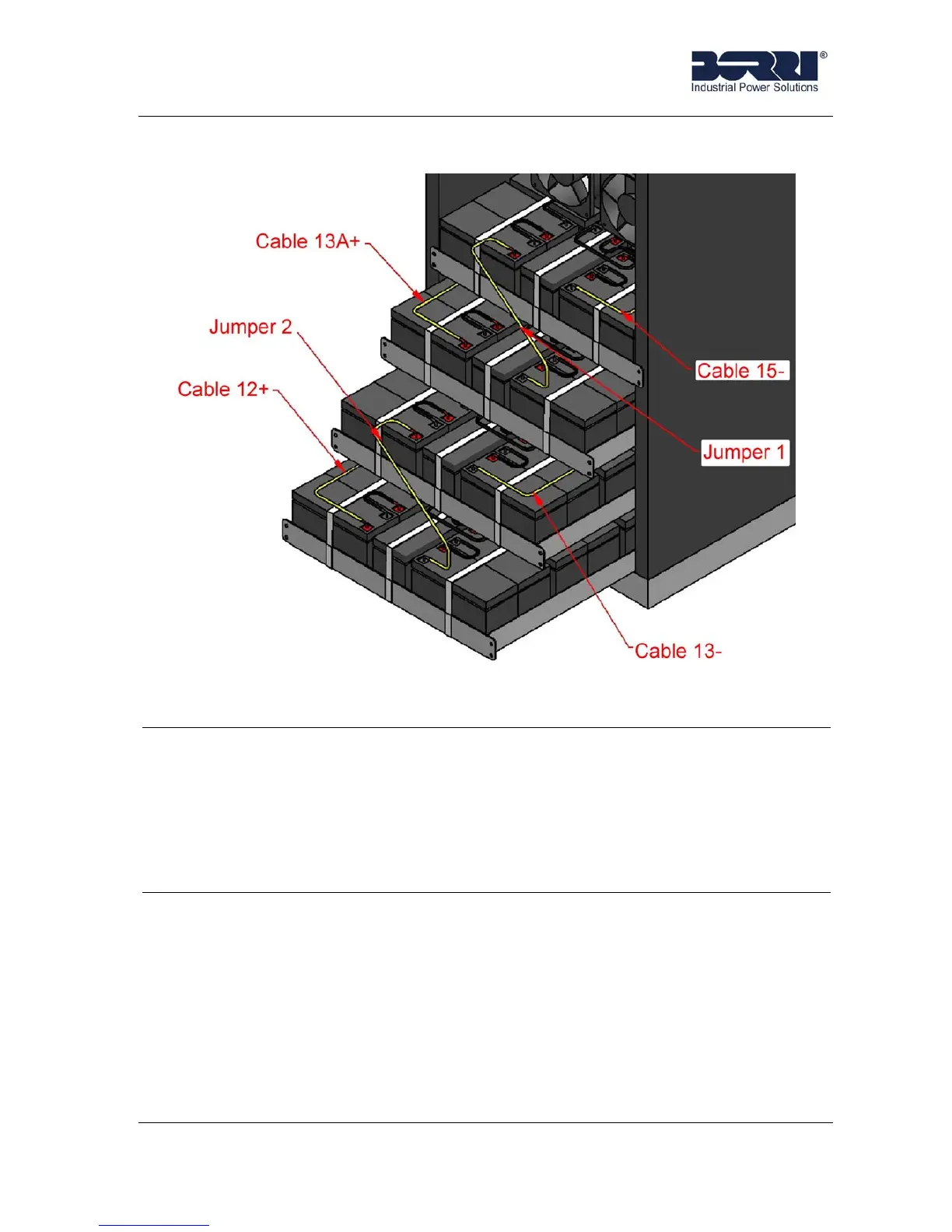 BORRI®
Industrial Power Solutions

Cable 13A+

Jumper 2

Cable 12+

Cable 15-

Jumper 1

Cable 13-