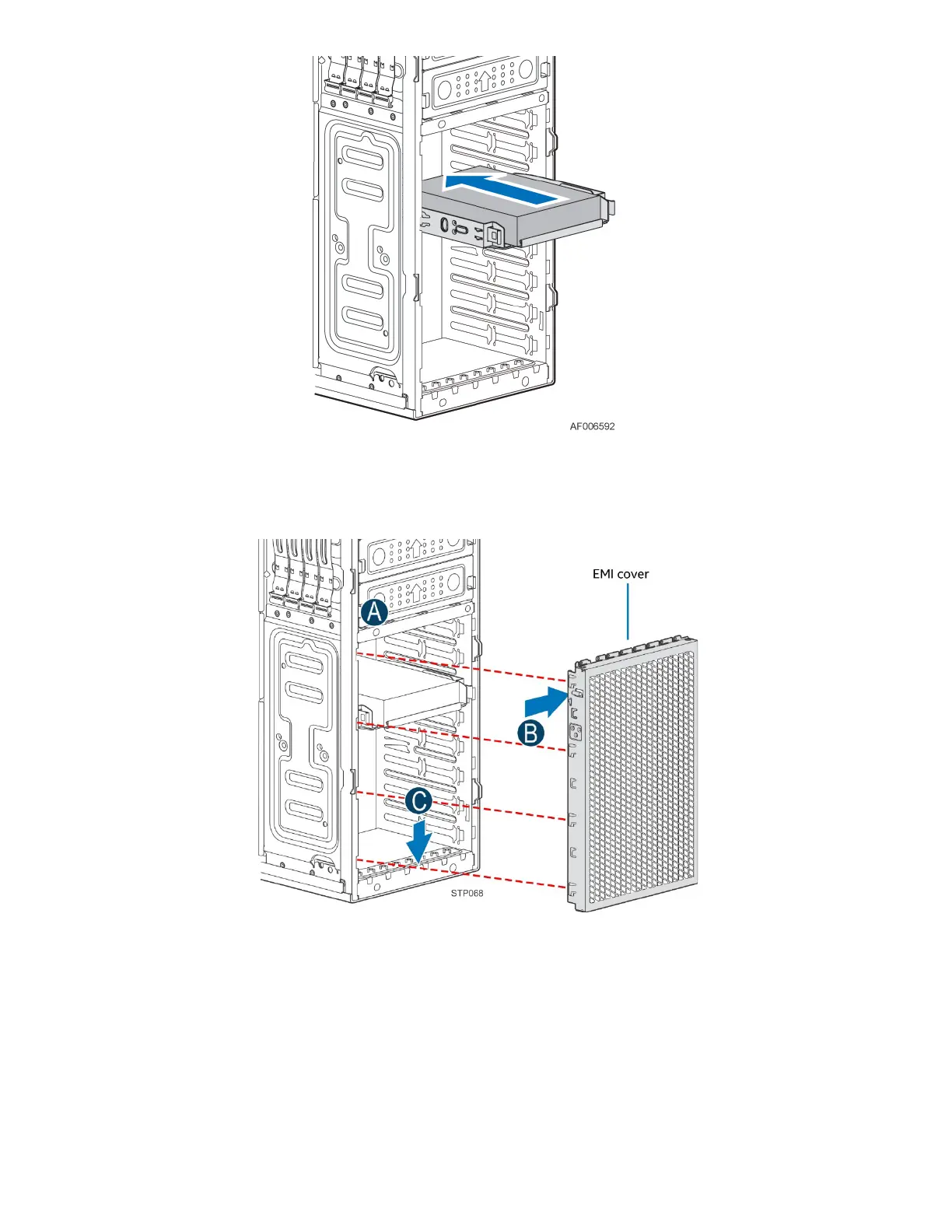 AF006592

EMI cover

A

B

C

STP068