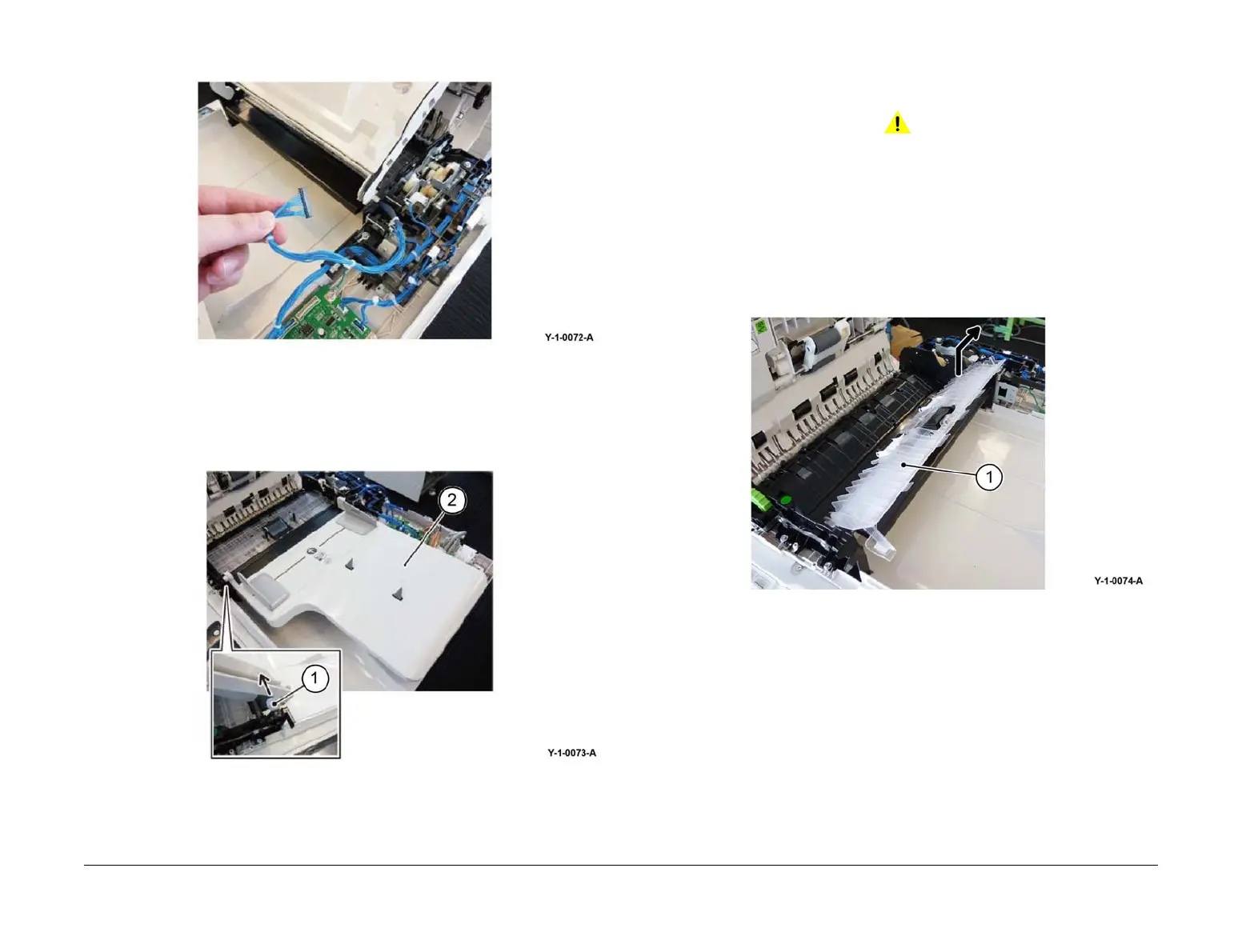 Y-1-0072-A

2

1

Y-1-0073-A

1

Y-1-0074-A