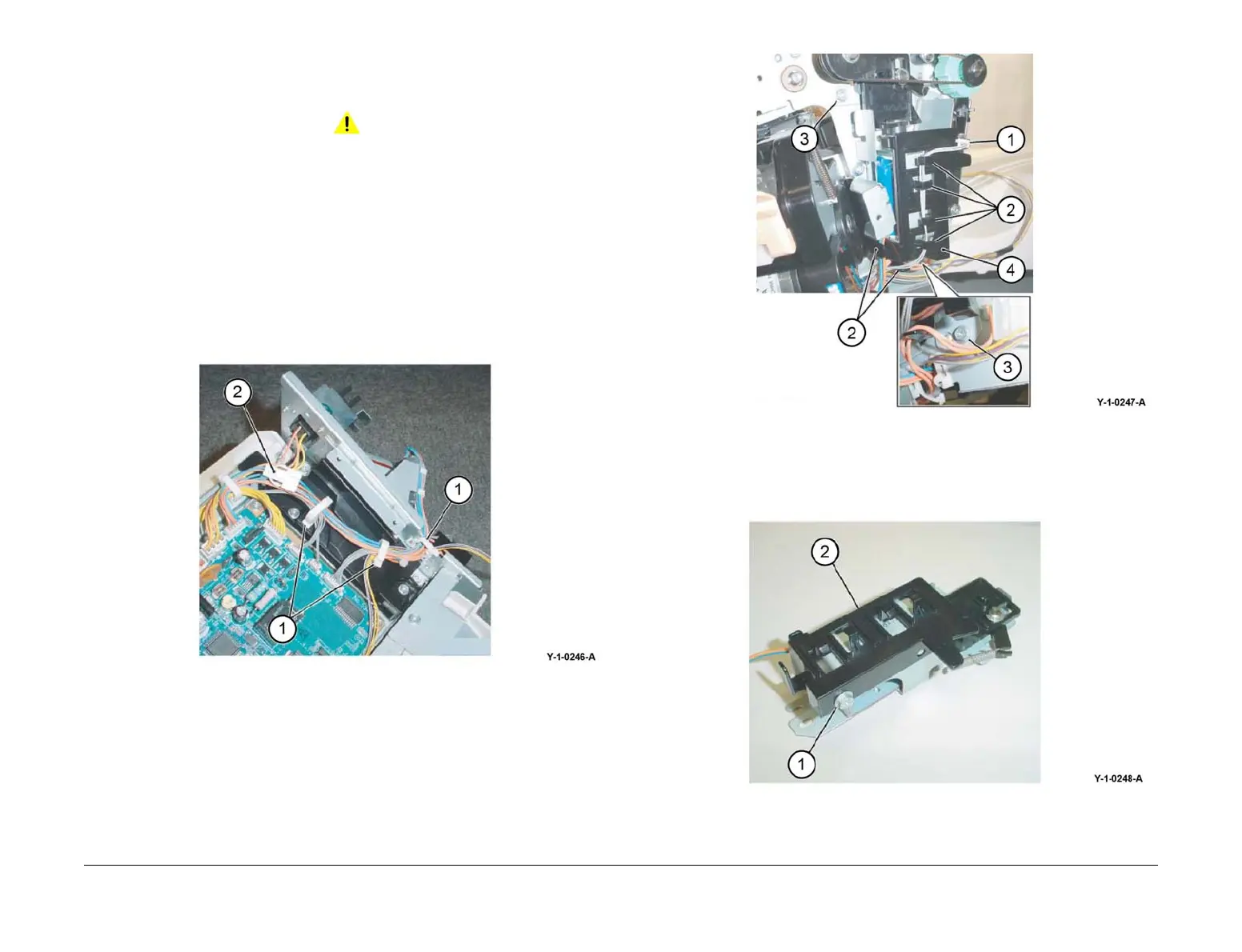 2
1
1
Y-1-0246-A

3
1
2
4
2
3
Y-1-0247-A

2
1
Y-1-0248-A