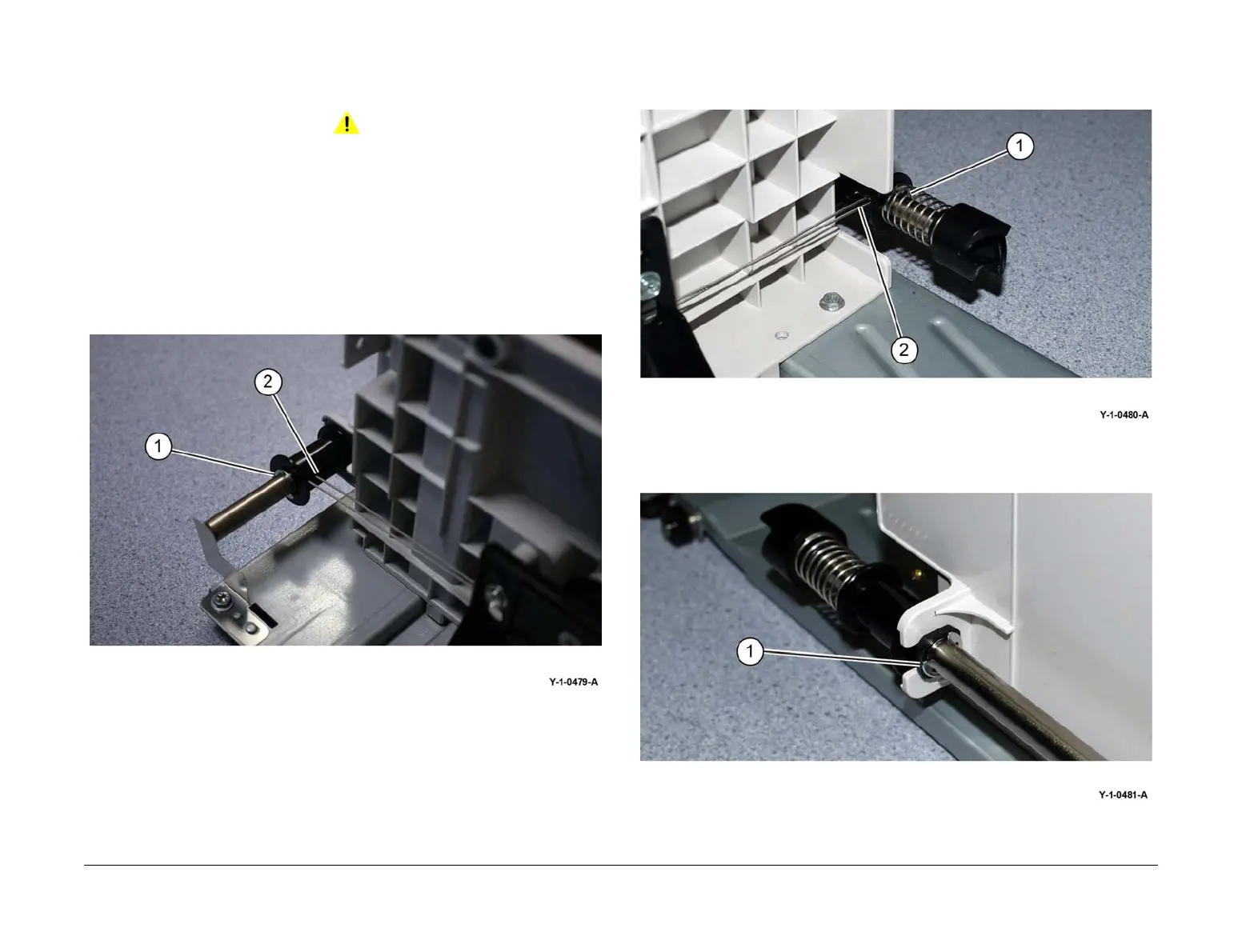 2
1
Y-1-0479-A

1
2
Y-1-0480-A

1
Y-1-0481-A