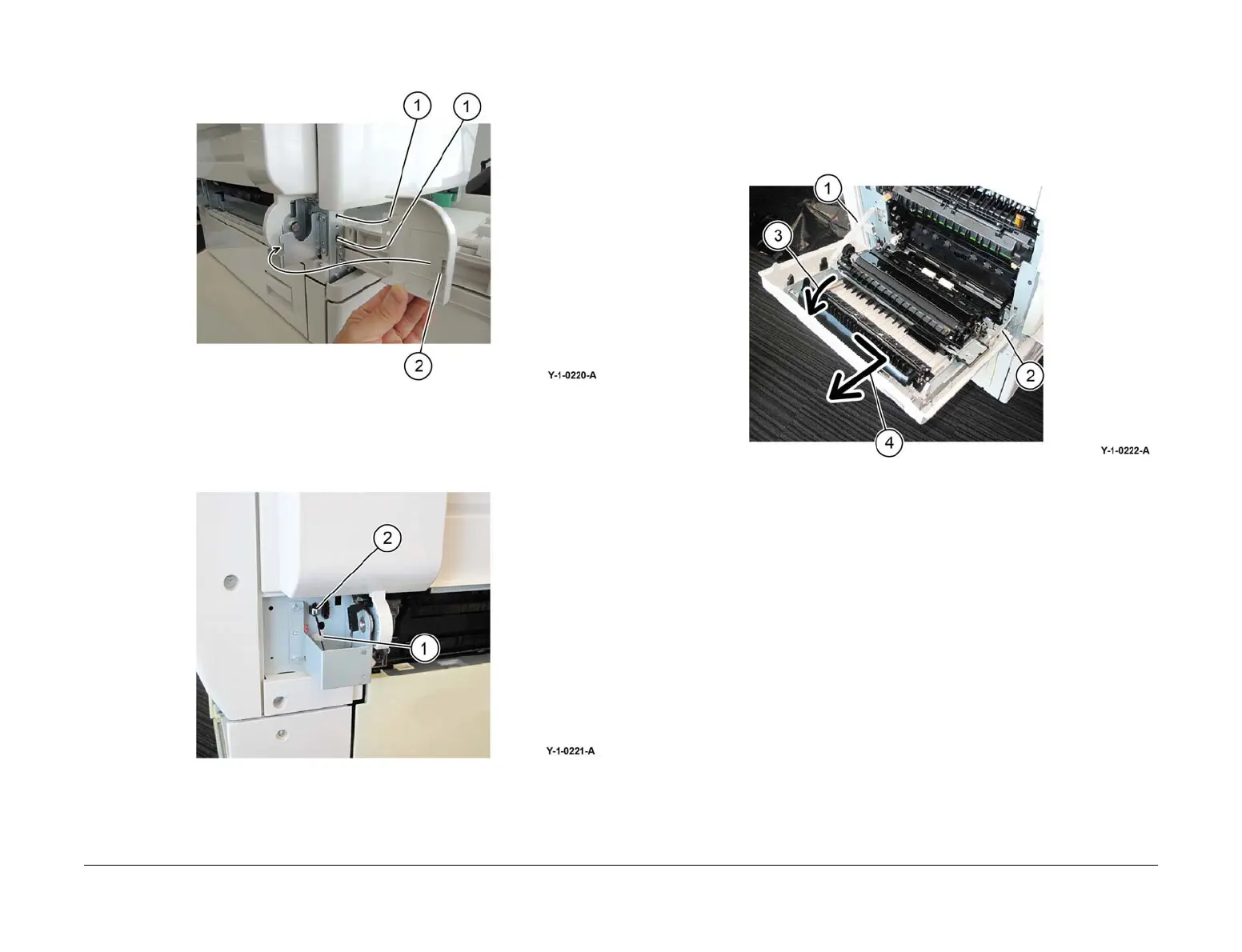 1
1
2
Y-1-0220-A

2
1
Y-1-0221-A

1
3
2
4
Y-1-0222-A