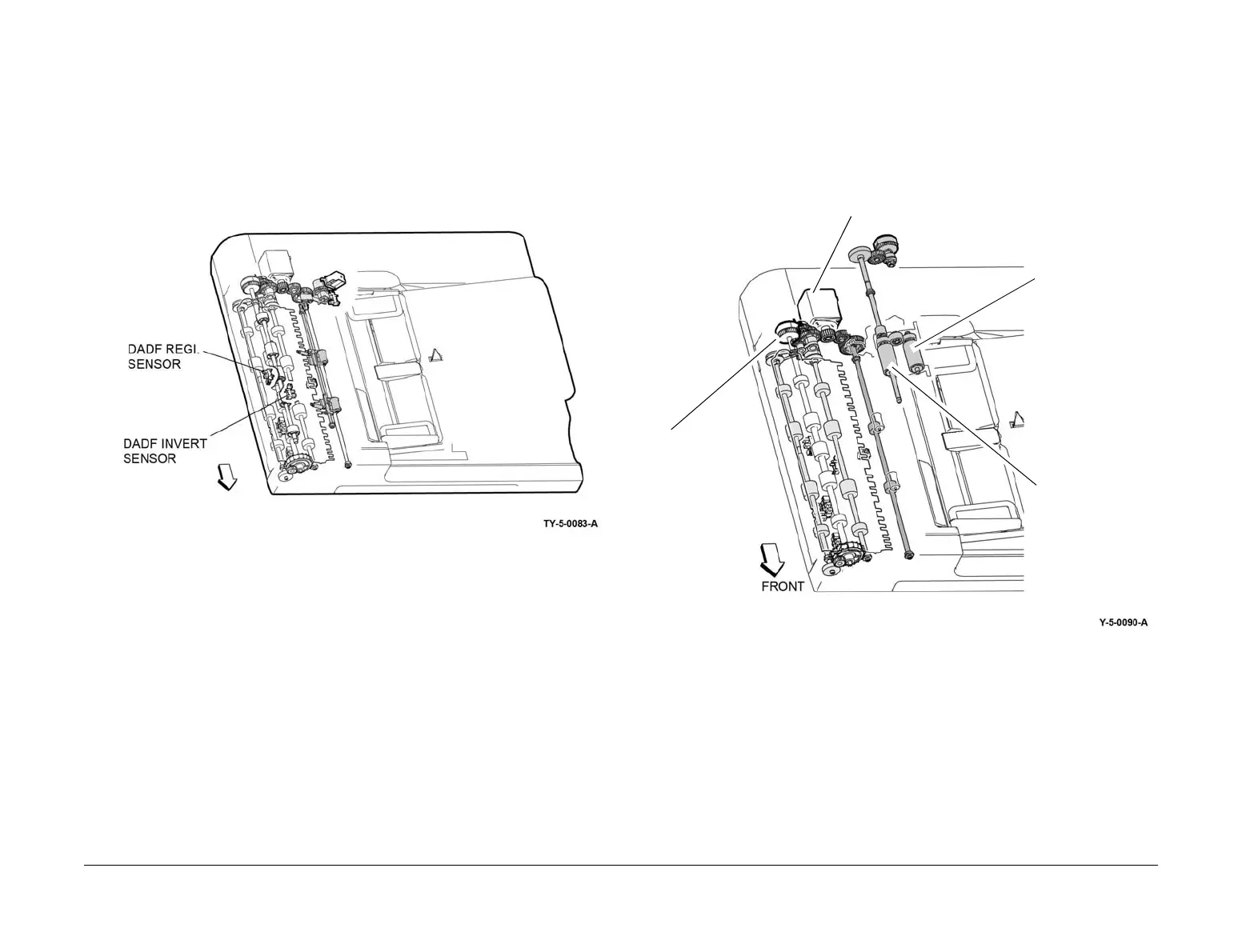 DADF REGI.
SENSOR

DADF INVERT
SENSOR

TY-5-0083-A

FRONT

Y-5-0090-A