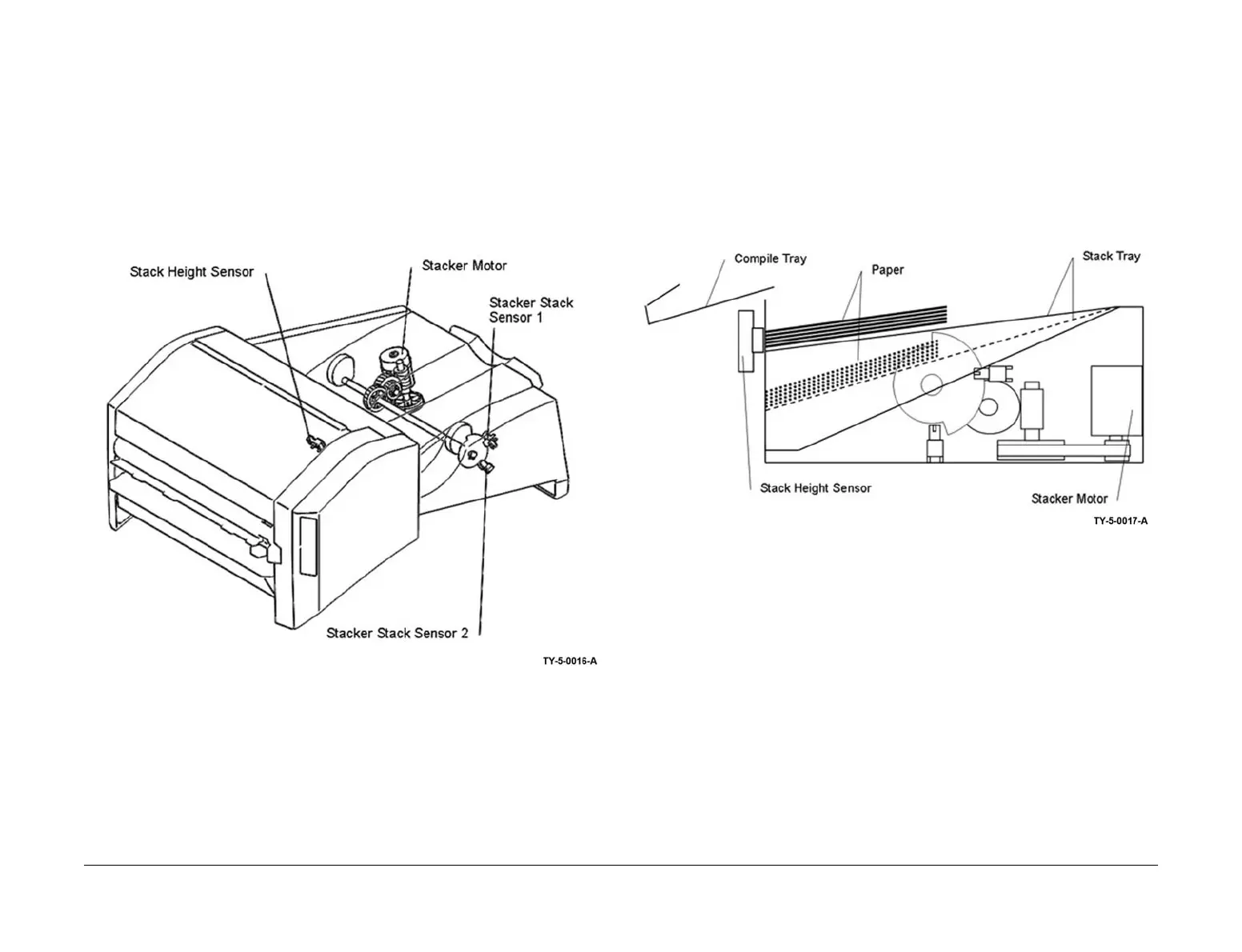 Stack Height Sensor

Stacker Motor

Stacker Stack Sensor 1

Stacker Stack Sensor 2

TY-5-0016-A

Compile Tray

Paper

Stack Tray

Stack Height Sensor

Stacker Motor

TY-5-0017-A