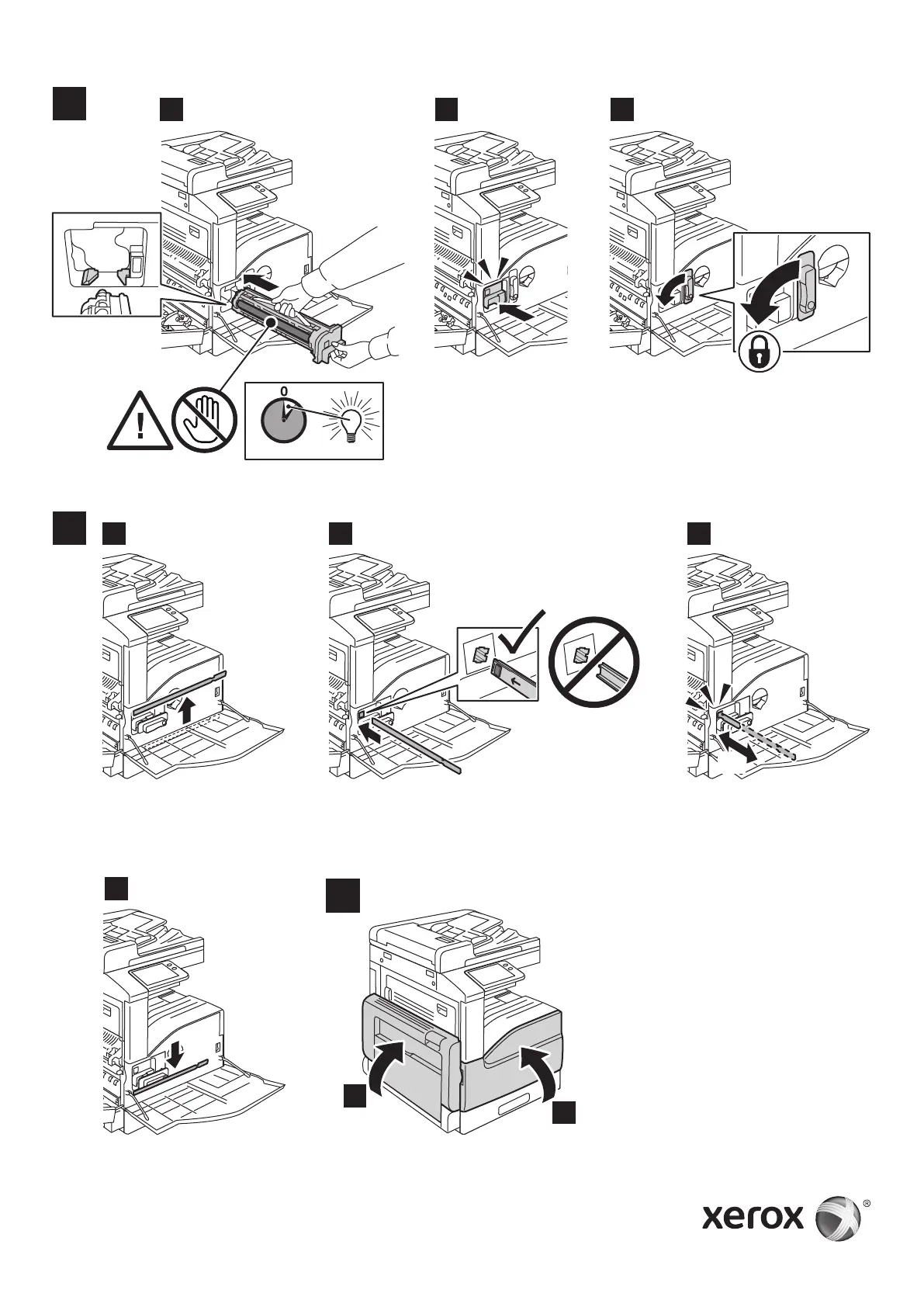 0

xerox ®