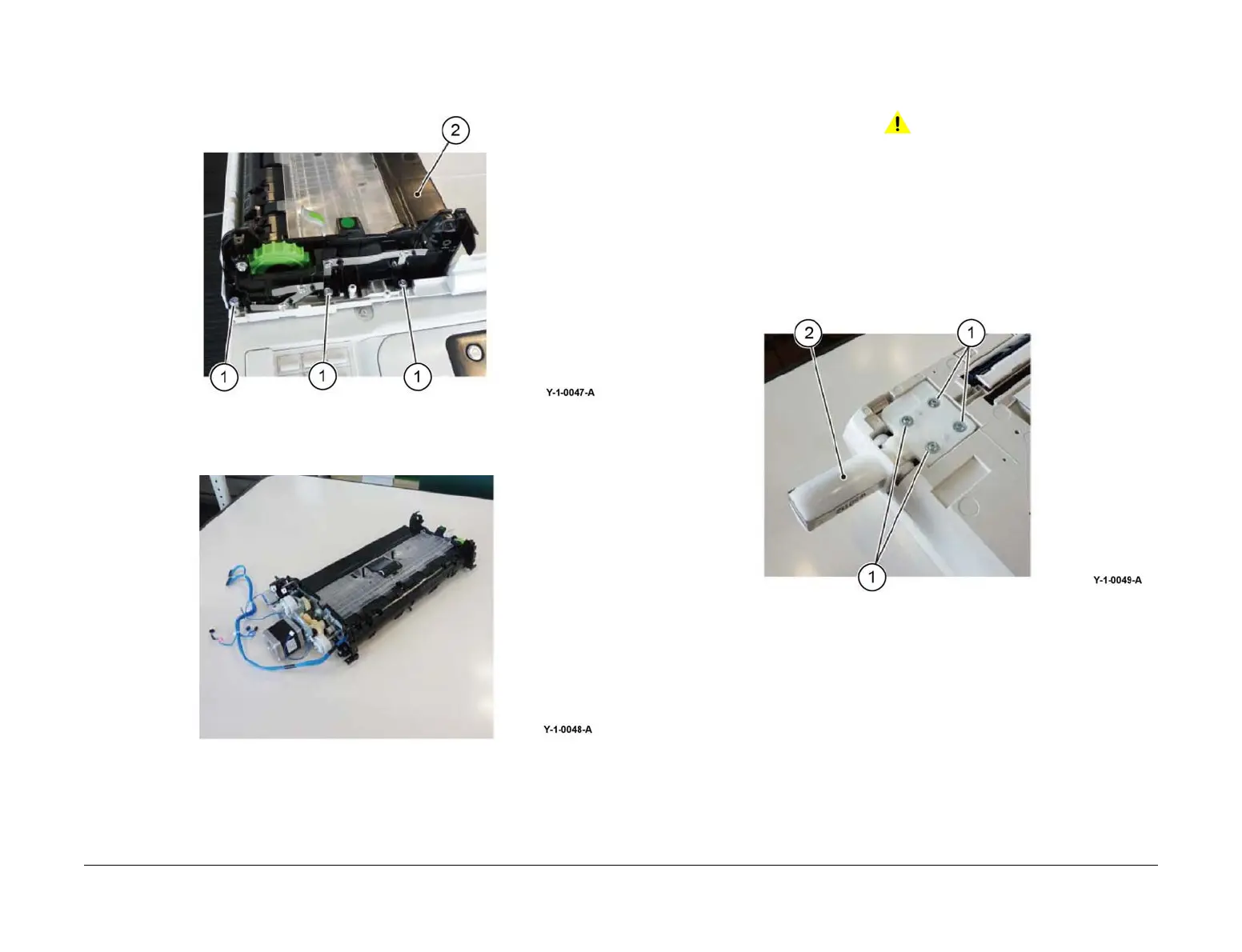 2

1

1

1

Y-1-0047-A

Y-1-0048-A

2

1

1

Y-1-0049-A