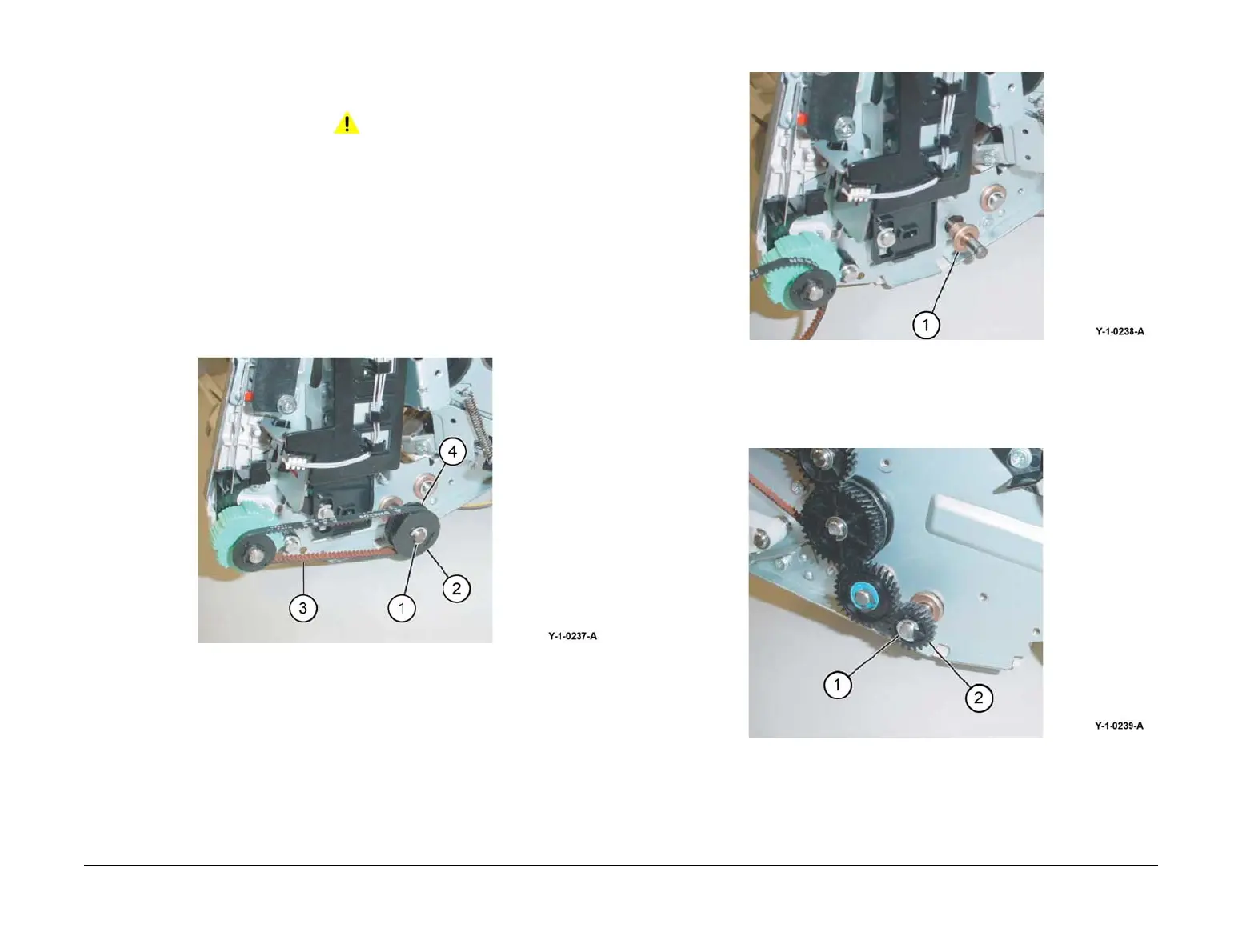 4

3

1

2

Y-1-0237-A

1

Y-1-0238-A

1

2

Y-1-0239-A