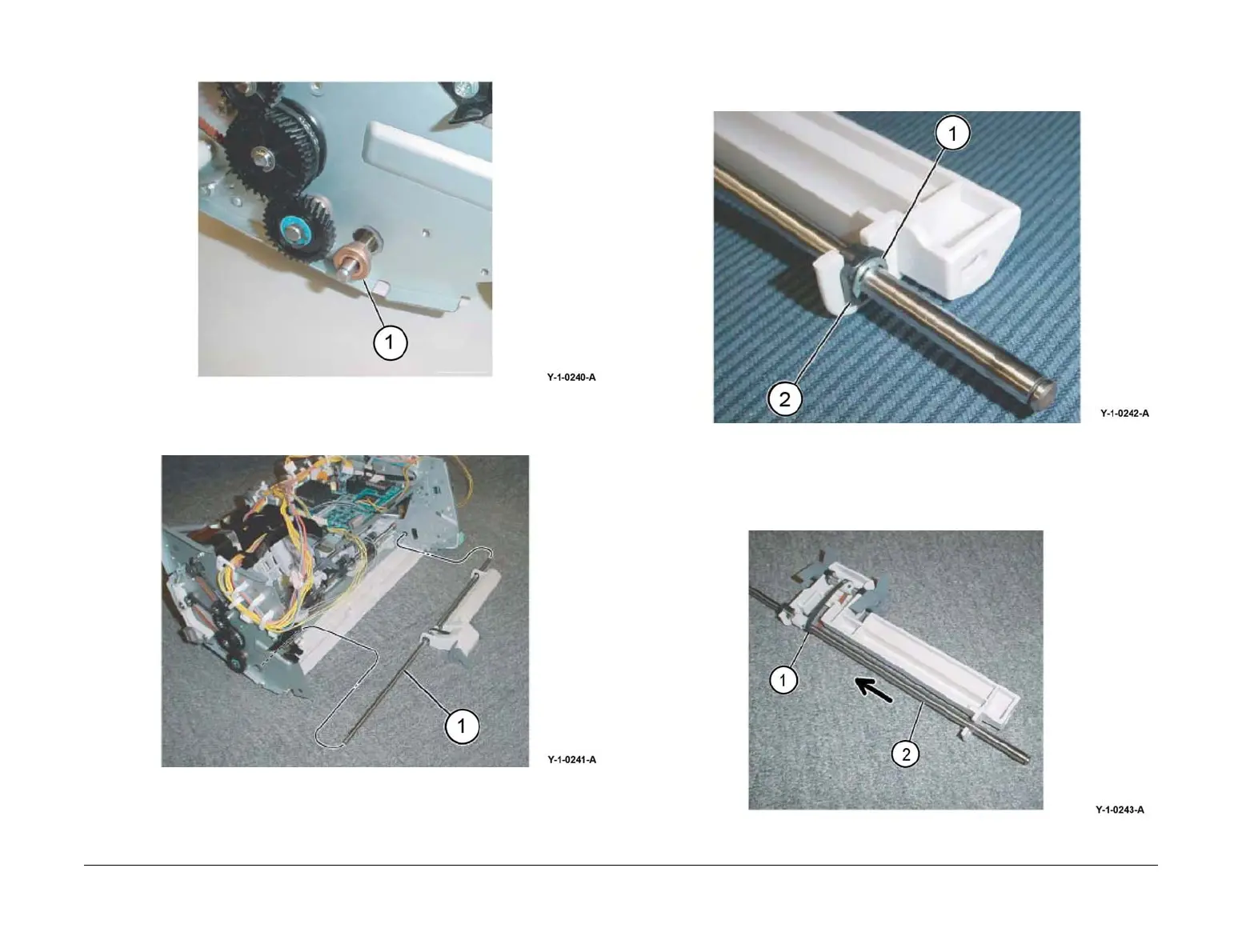 1

Y-1-0240-A

1

Y-1-0241-A

1

2

Y-1-0242-A

1

2

Y-1-0243-A