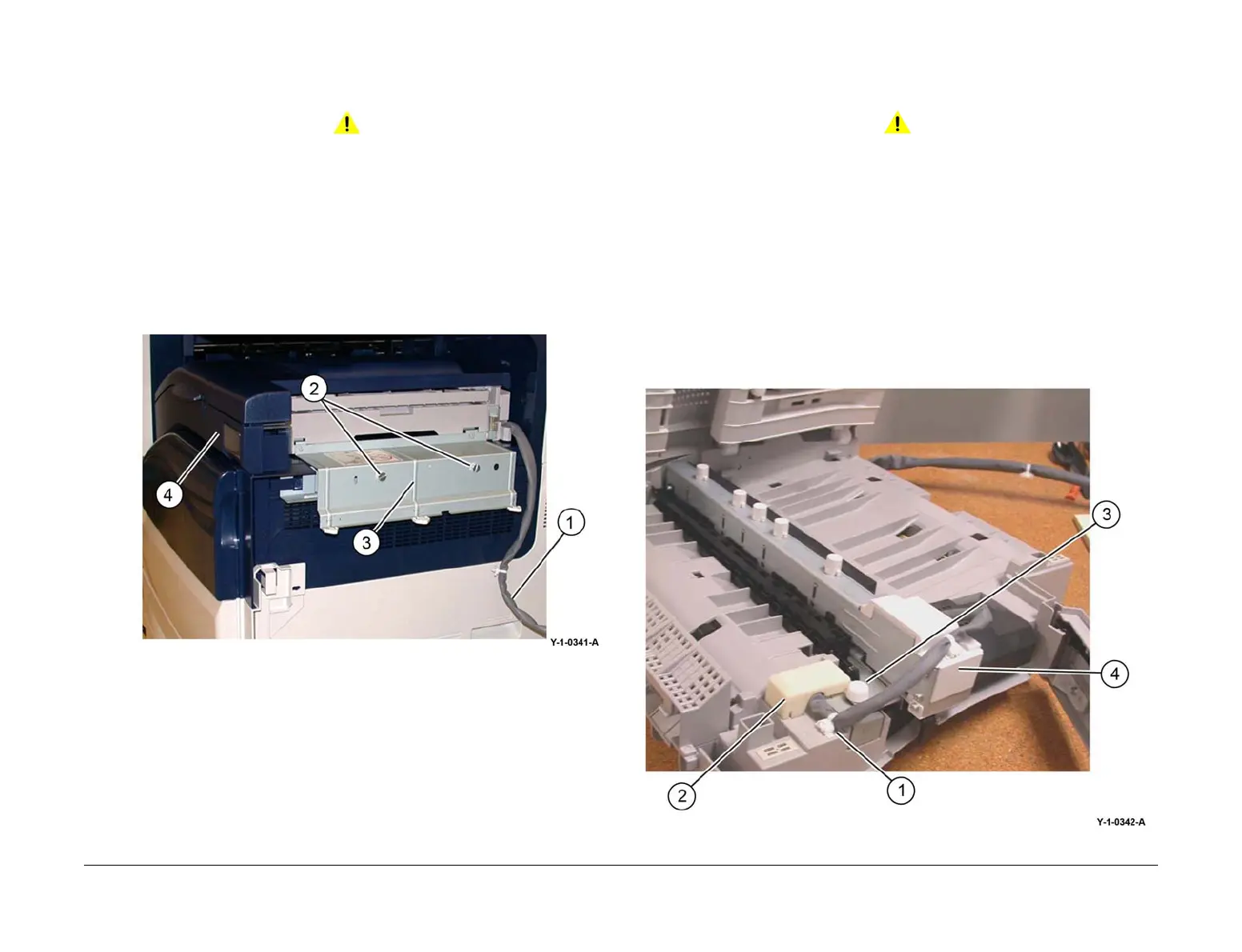 2

4

3

1

Y-1-0341-A

3

4

2

1

Y-1-0342-A