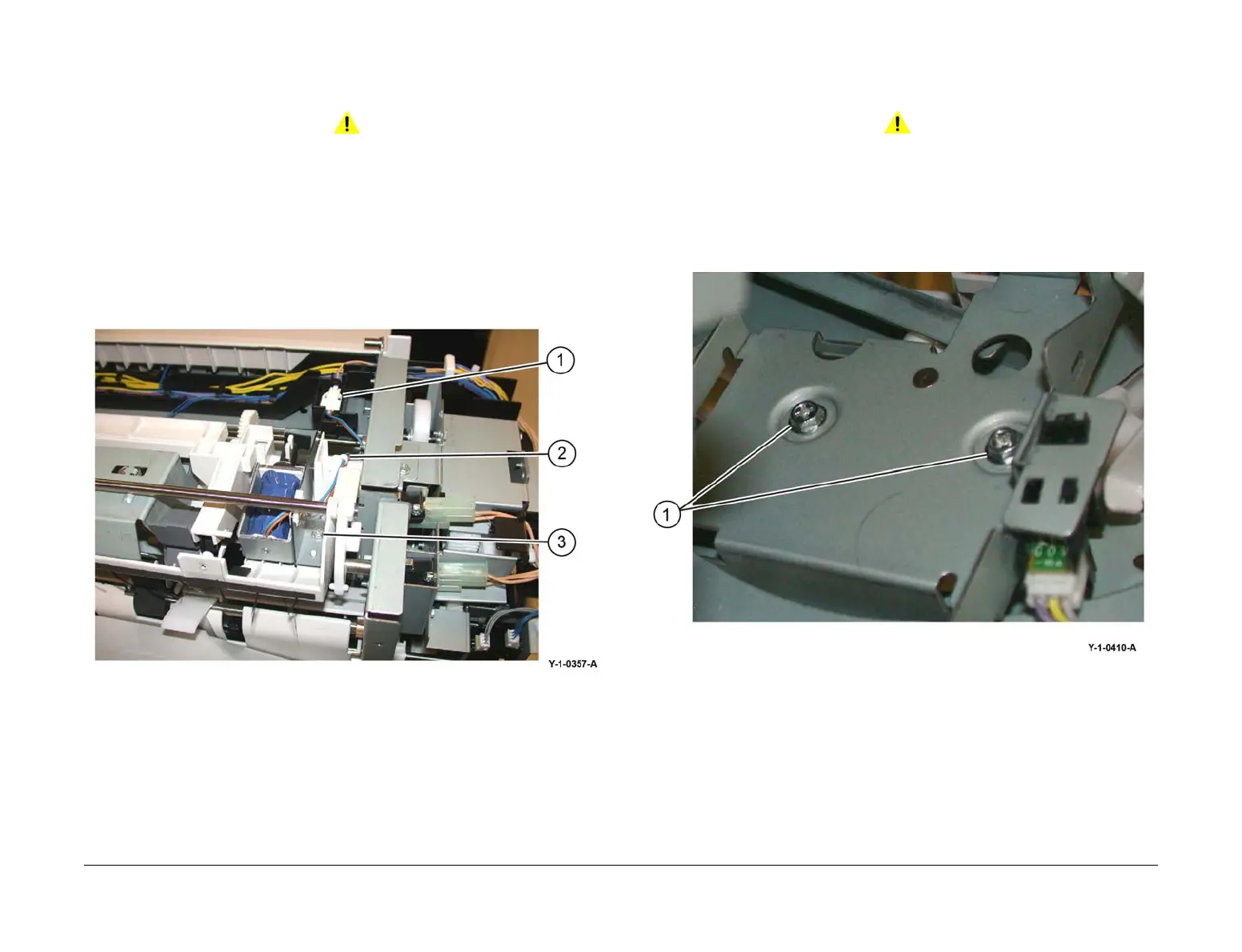 1

2

3

Y-1-0357-A

1

Y-1-0410-A