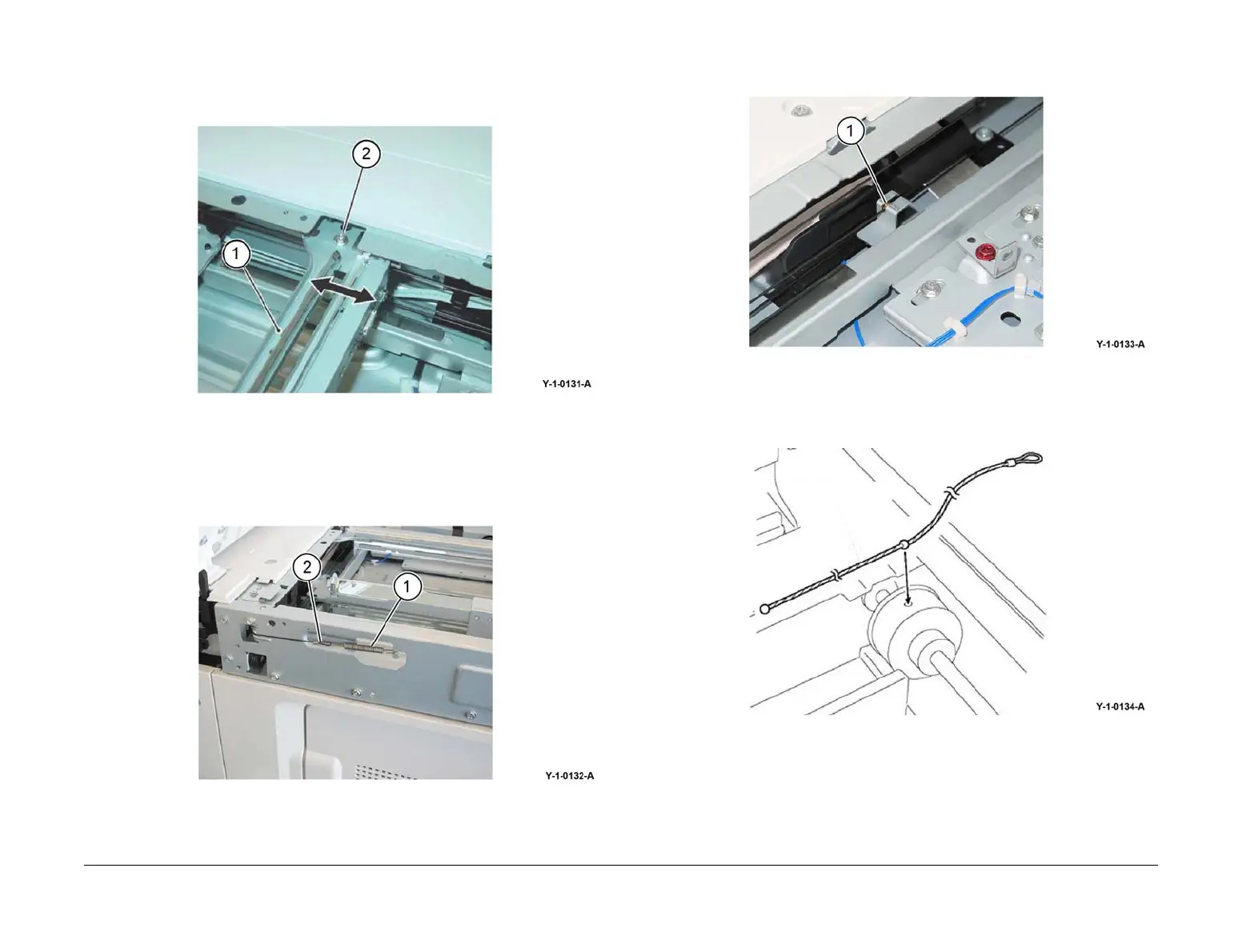 2

1

Y-1-0131-A

2

1

Y-1-0132-A

1

Y-1-0133-A

Y-1-0134-A