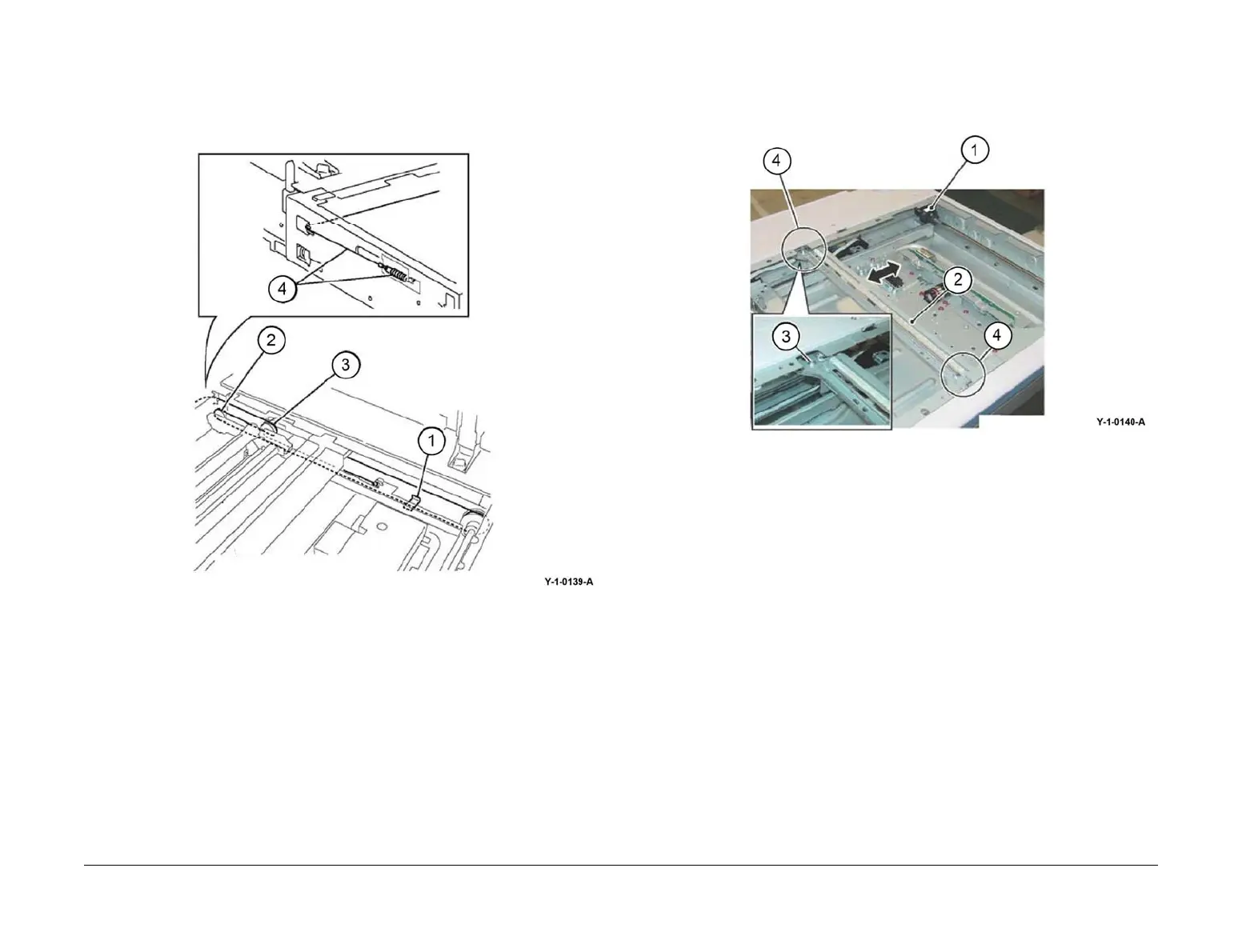 4

2

3

1

Y-1-0139-A

4

1

2

3

4

Y-1-0140-A