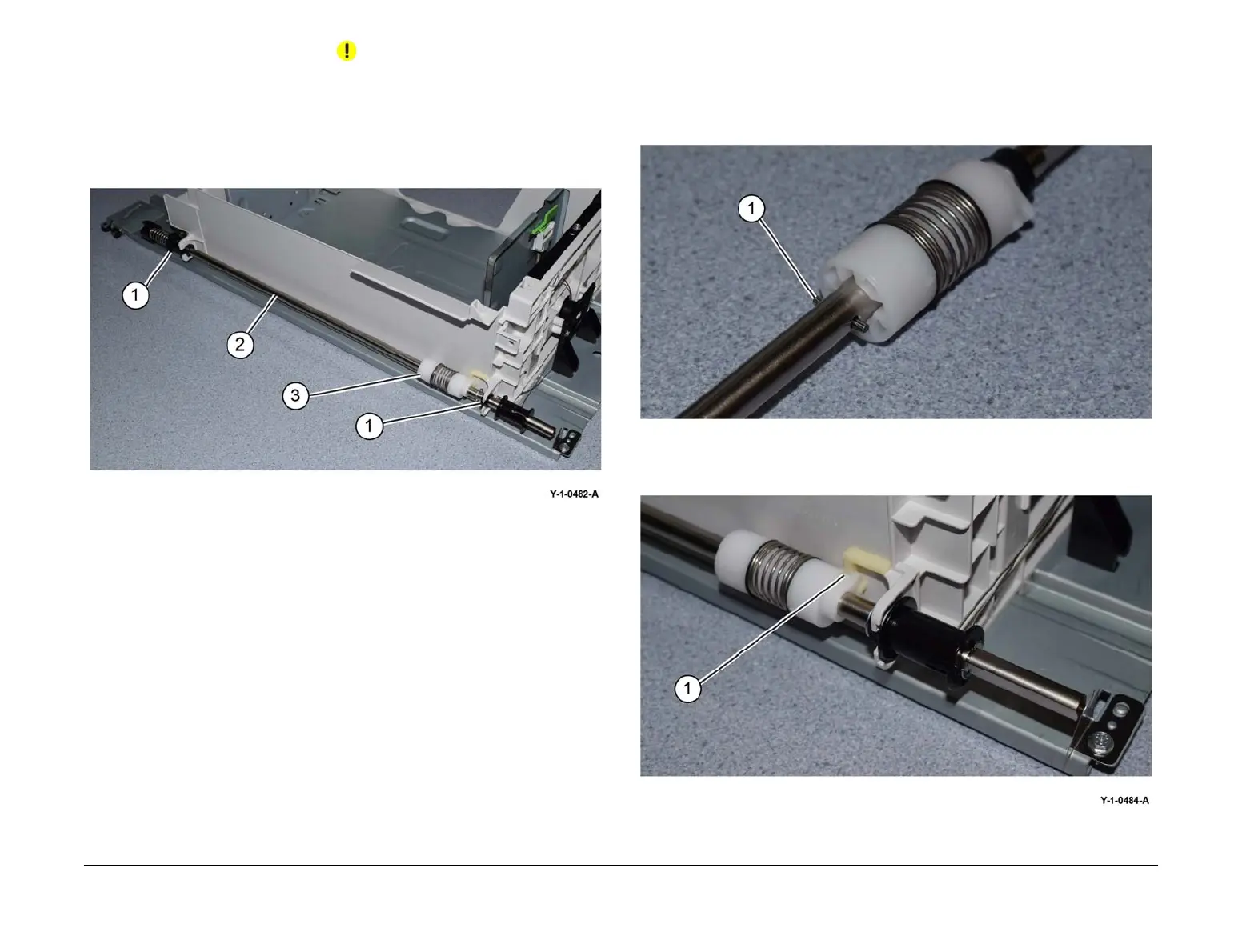 1

2

3

1

Y-1-0482-A

1

1

Y-1-0484-A