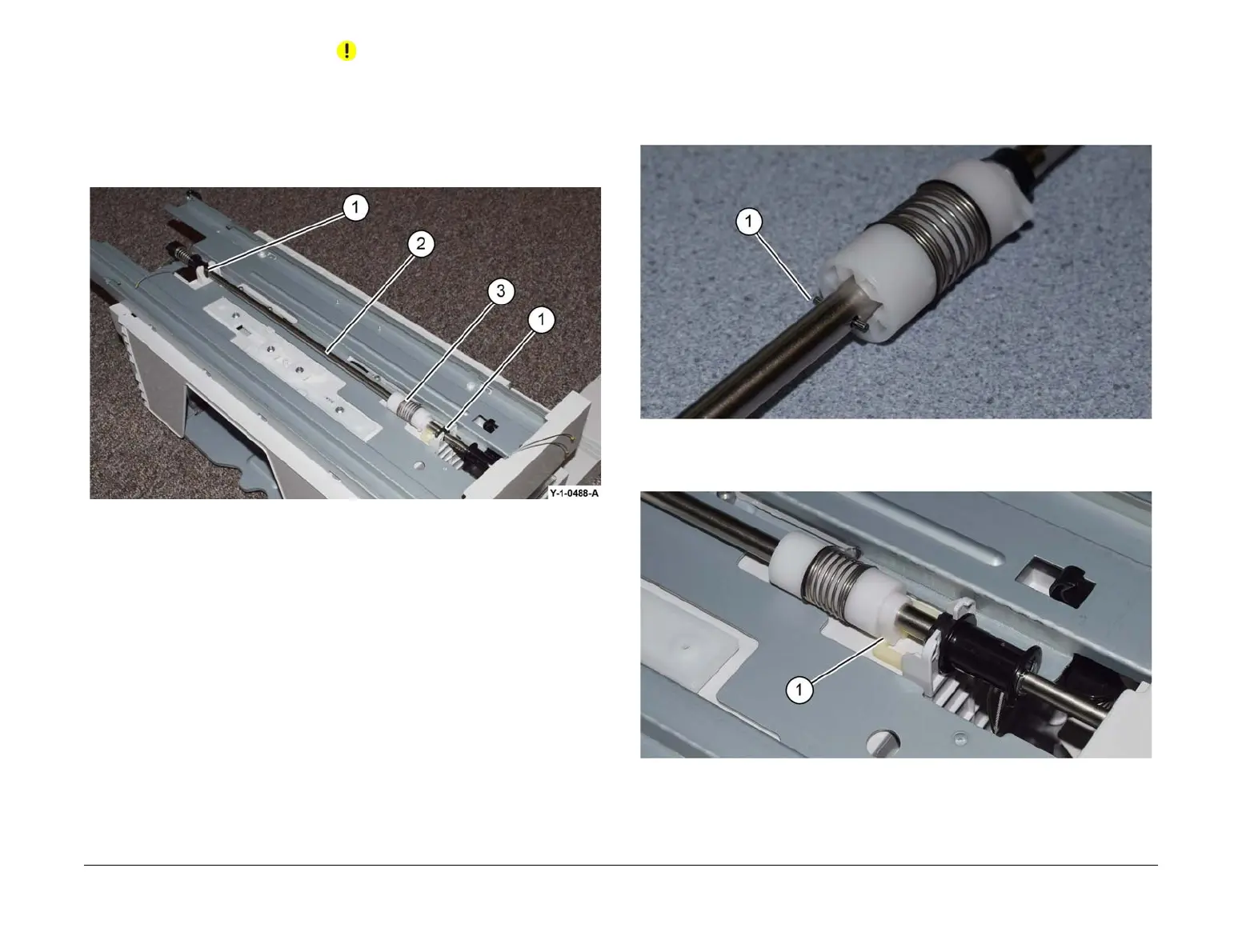 1
2
3
1
Y-1-0488-A

1

1