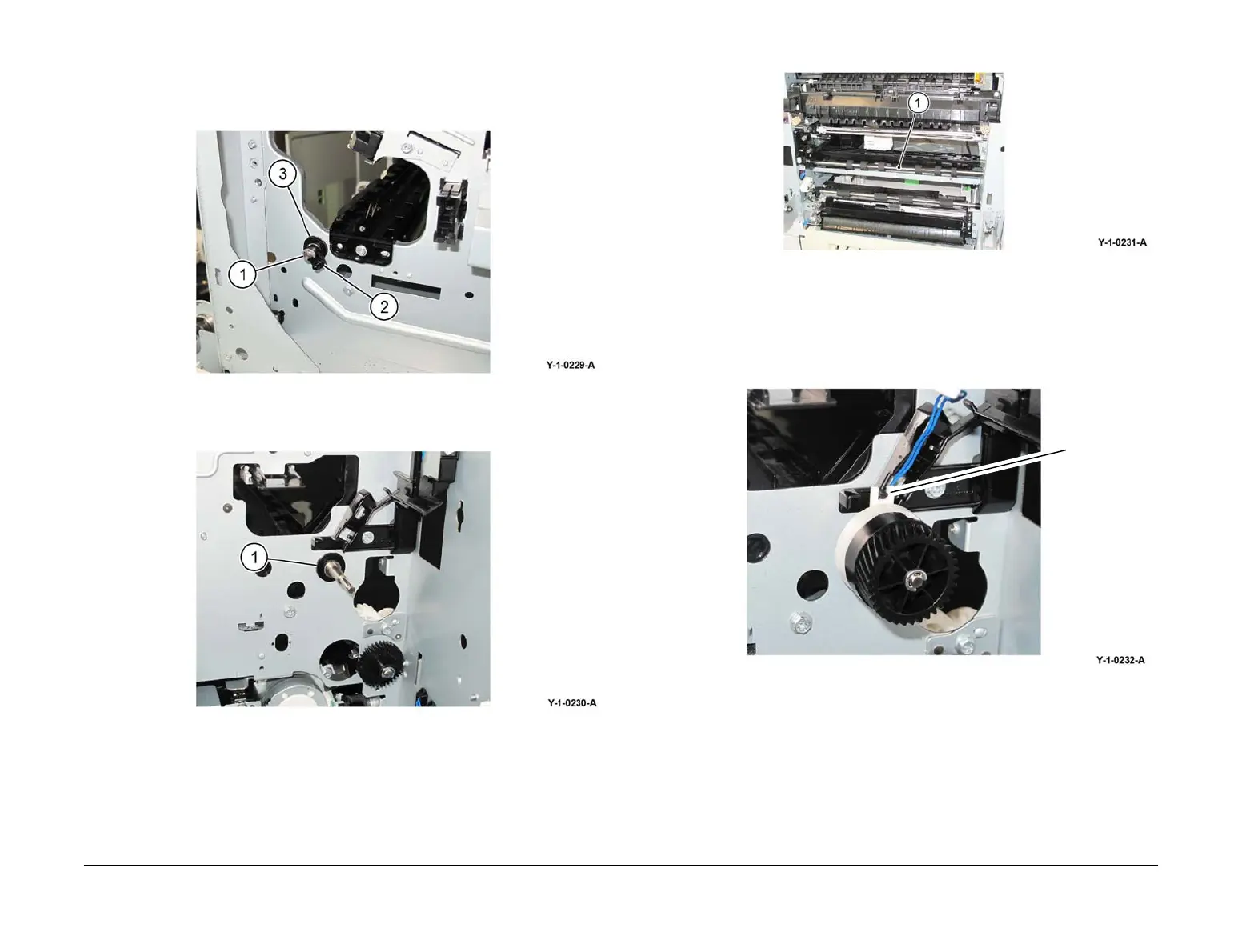 3

1

2

Y-1-0229-A

1

Y-1-0230-A

1

Y-1-0231-A

Y-1-0232-A