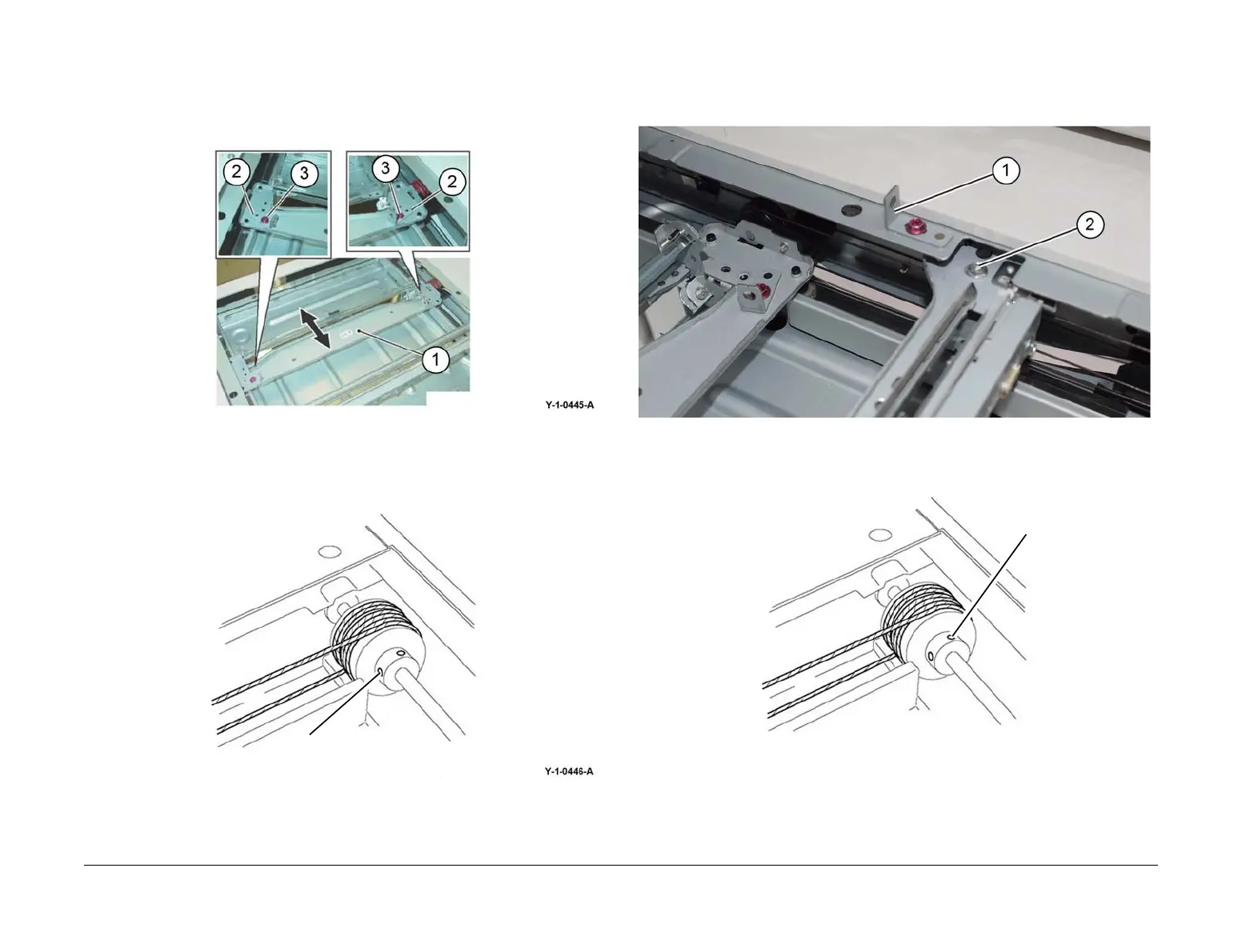 2
3
3
2
1
Y-1-0445-A

1
2

Y-1-0446-A