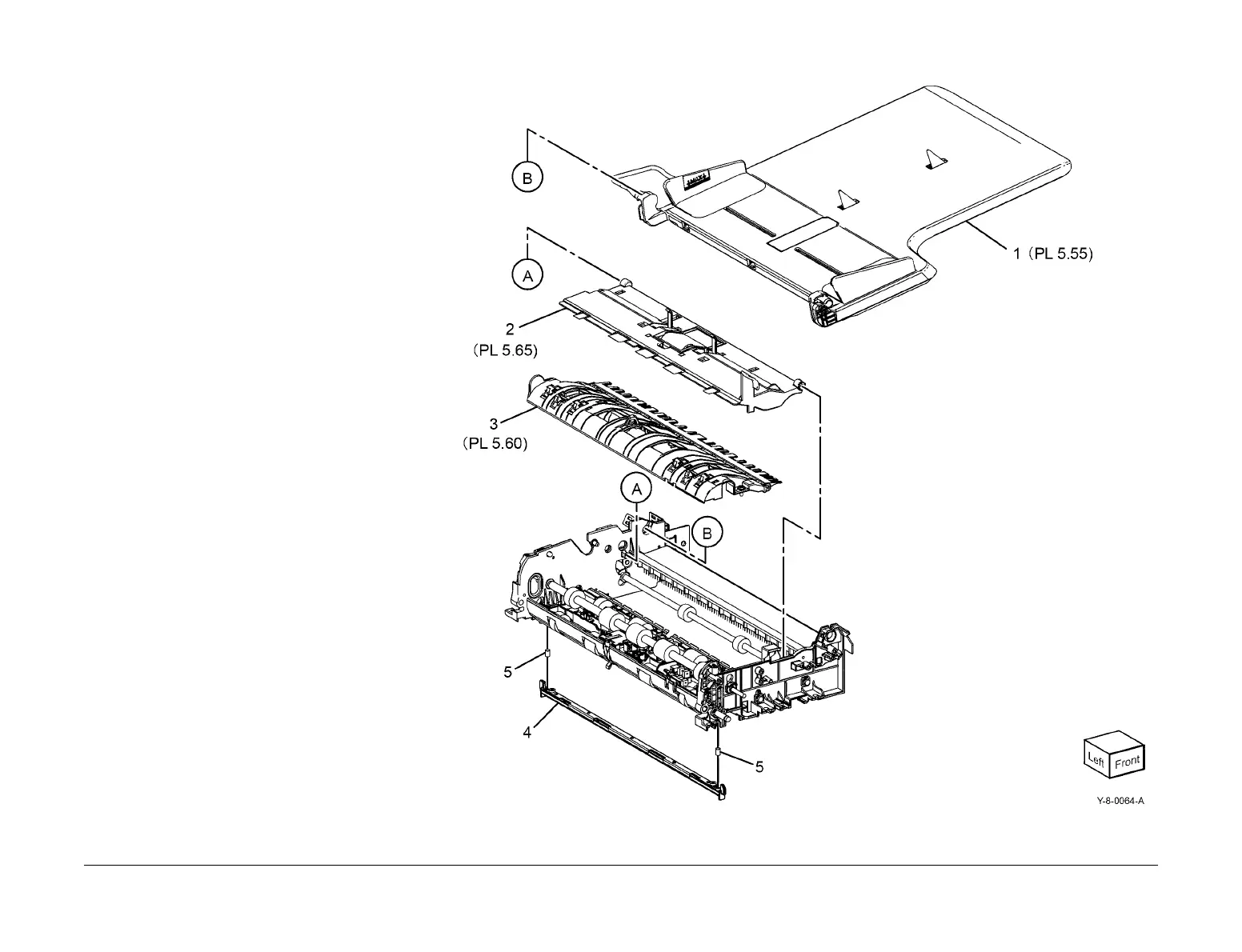 B

1 (PL 5.55)

A

2
(PL 5.65)

3
(PL 5.60)

A

B

5

4

5

Left Front

Y-8-0064-A