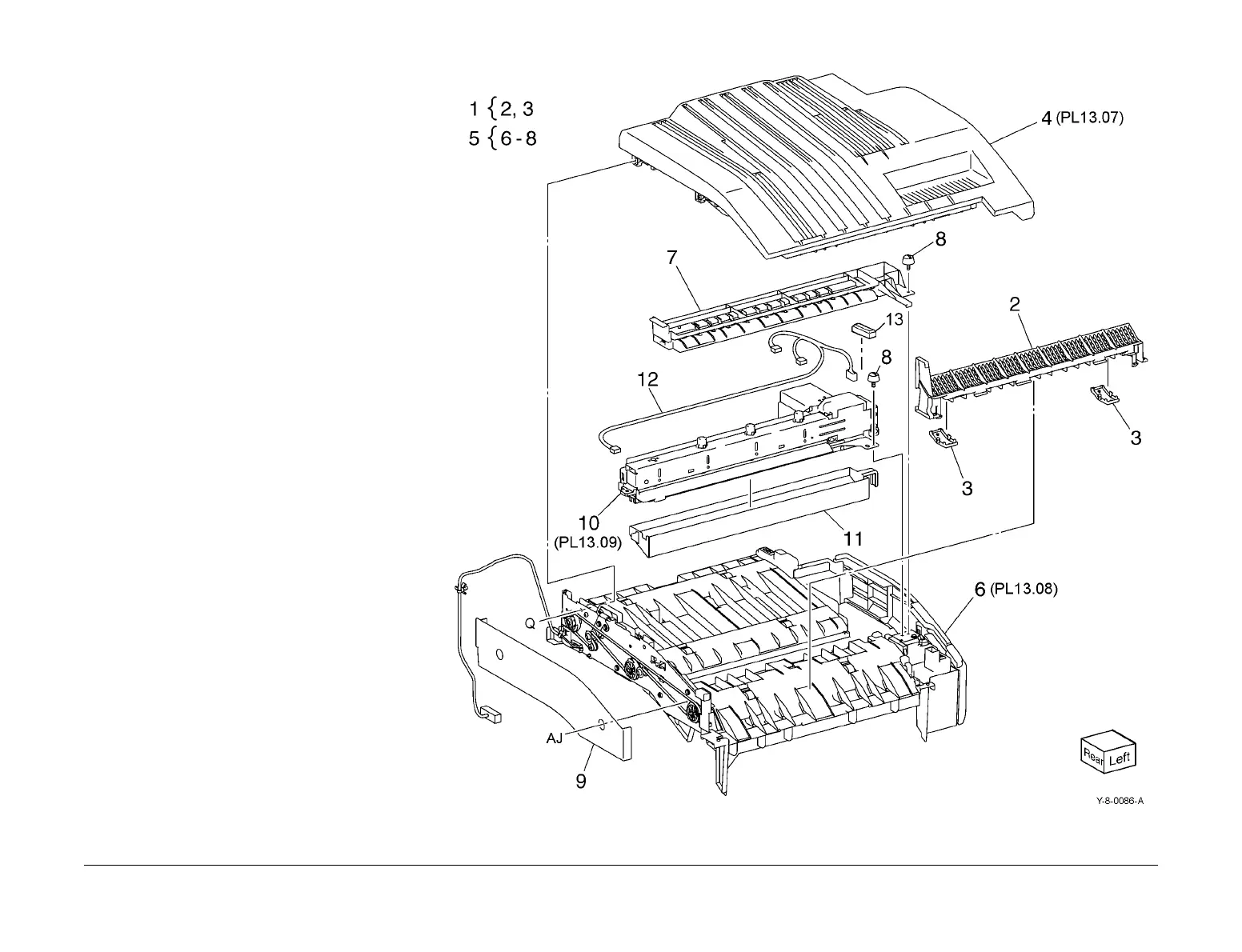 1 {2, 3
5 {6 - 8

4 (PL13.07)

8

7

2

13

8

12

3

3

10
(PL13.09)

11

6 (PL13.08)

Q

AJ

9

Rear Left

Y-8-0086-A