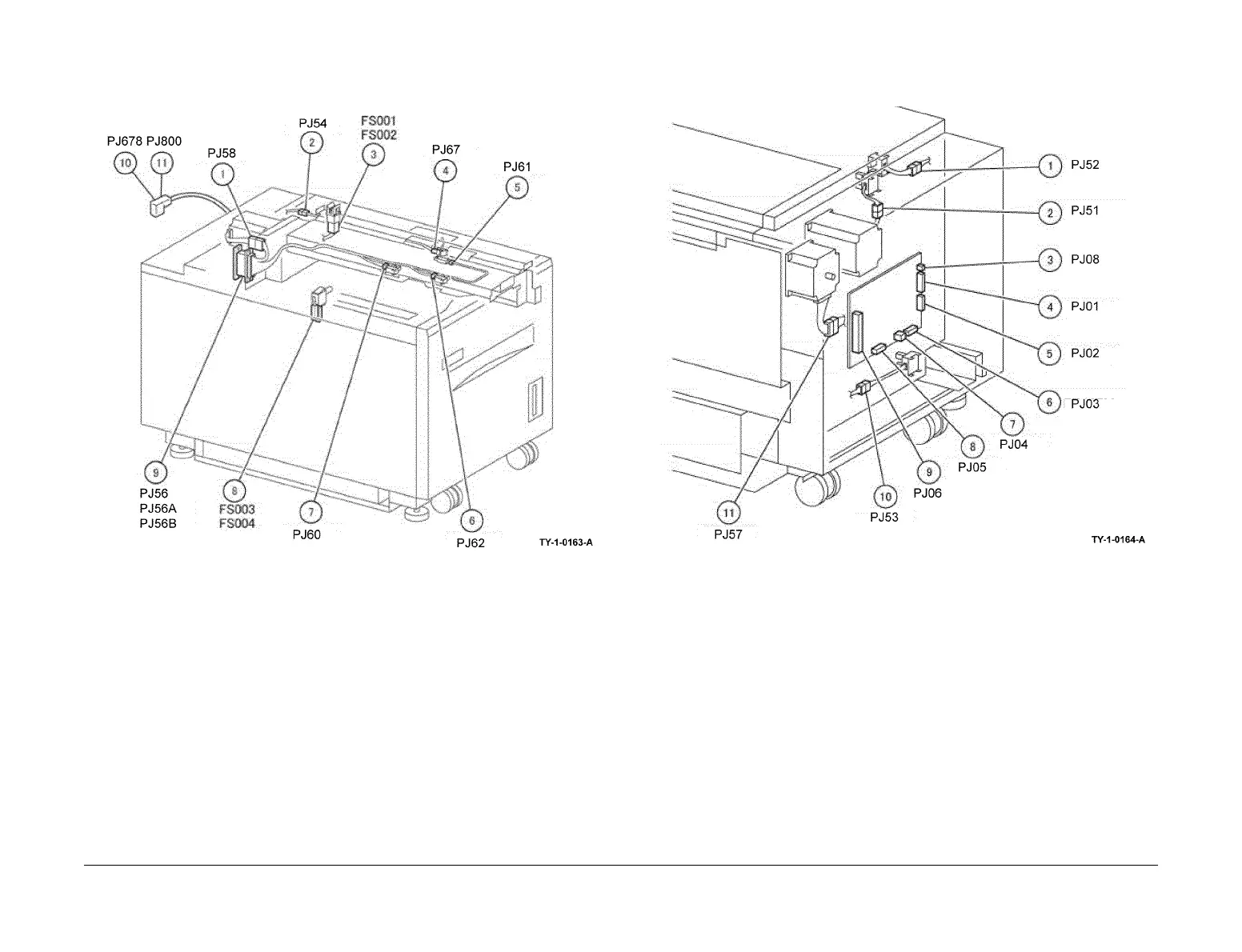 PJ678 PJ800
10 11
PJ58
1
PJ54
2
FS001
FS002
3
PJ67
4
PJ61
5
9
PJ56
PJ56A
PJ56B
8
FS003
FS004
7
PJ60
6
PJ62
TY-1-0163-A

1 PJ52
2 PJ51
3 PJ08
4 PJ01
5 PJ02
6 PJ03
7
PJ04
8
PJ05
9
PJ06
10
PJ53
11
PJ57
TY-1-0164-A