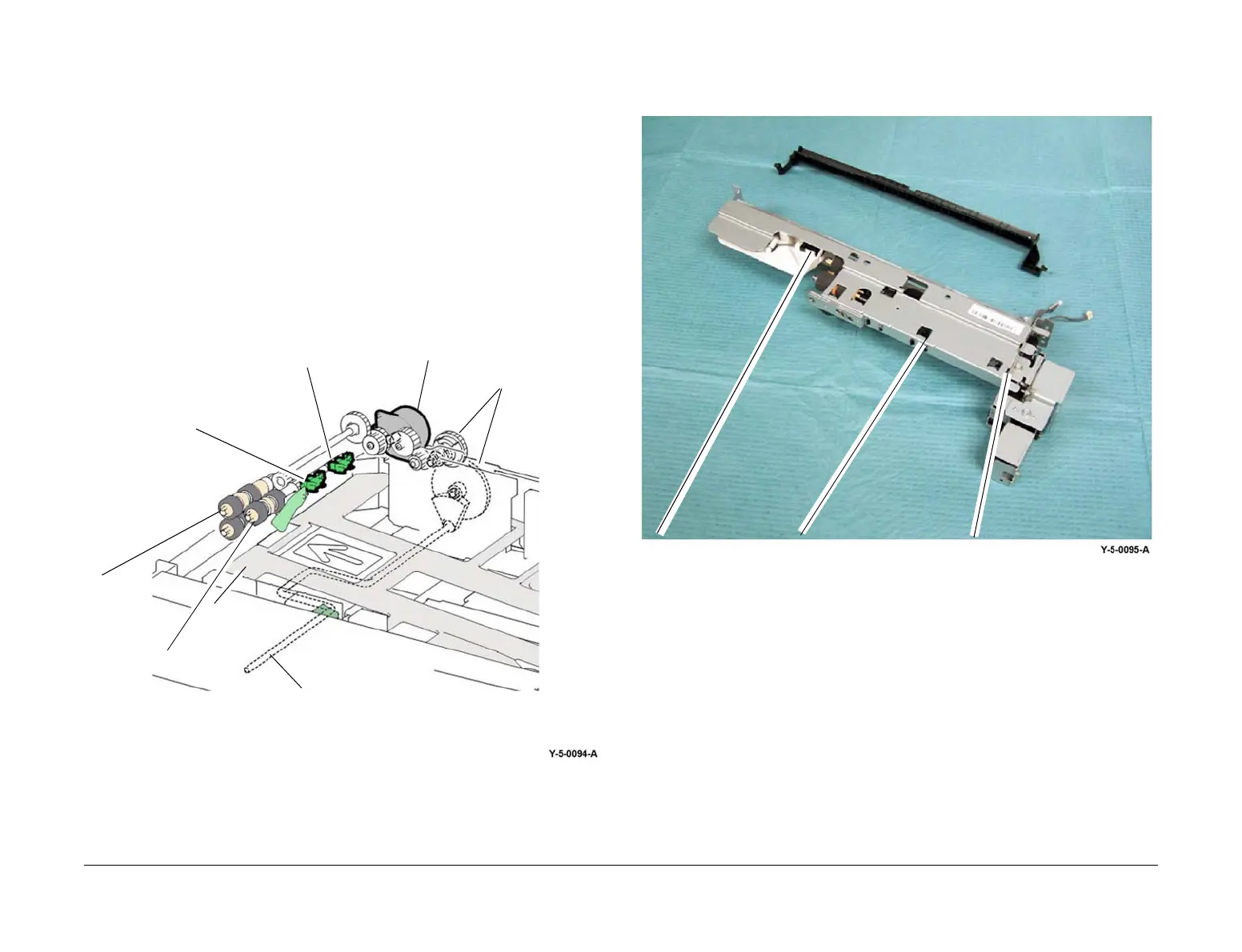 Y-5-0094-A

Y-5-0095-A