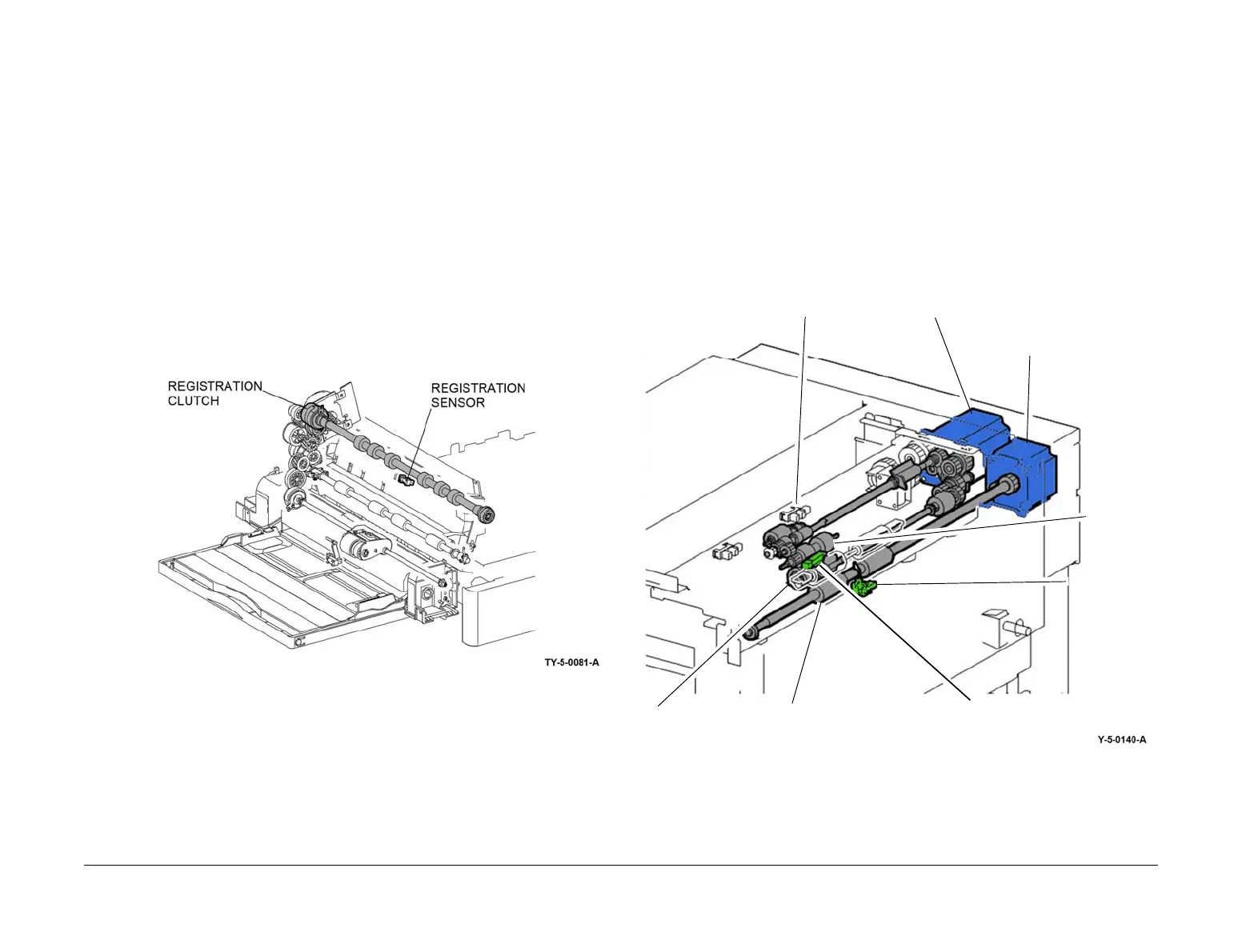 REGISTRATION CLUTCH

REGISTRATION SENSOR

TY-5-0081-A

Y-5-0140-A