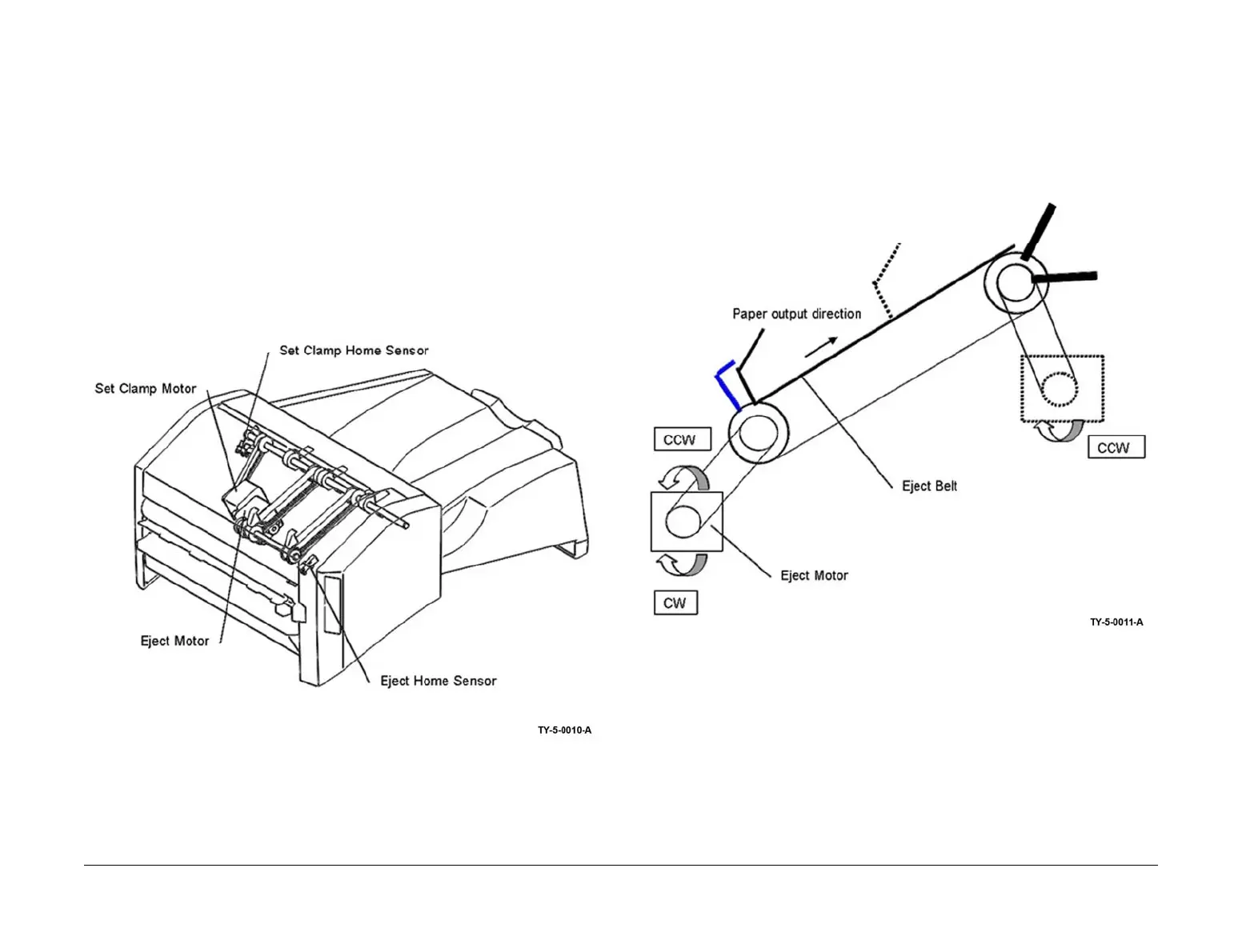 Set Clamp Home Sensor

Set Clamp Motor

Eject Motor

Eject Home Sensor

TY-5-0010-A

Paper output direction

CCW

CCW

Eject Belt

Eject Motor

CW

TY-5-0011-A