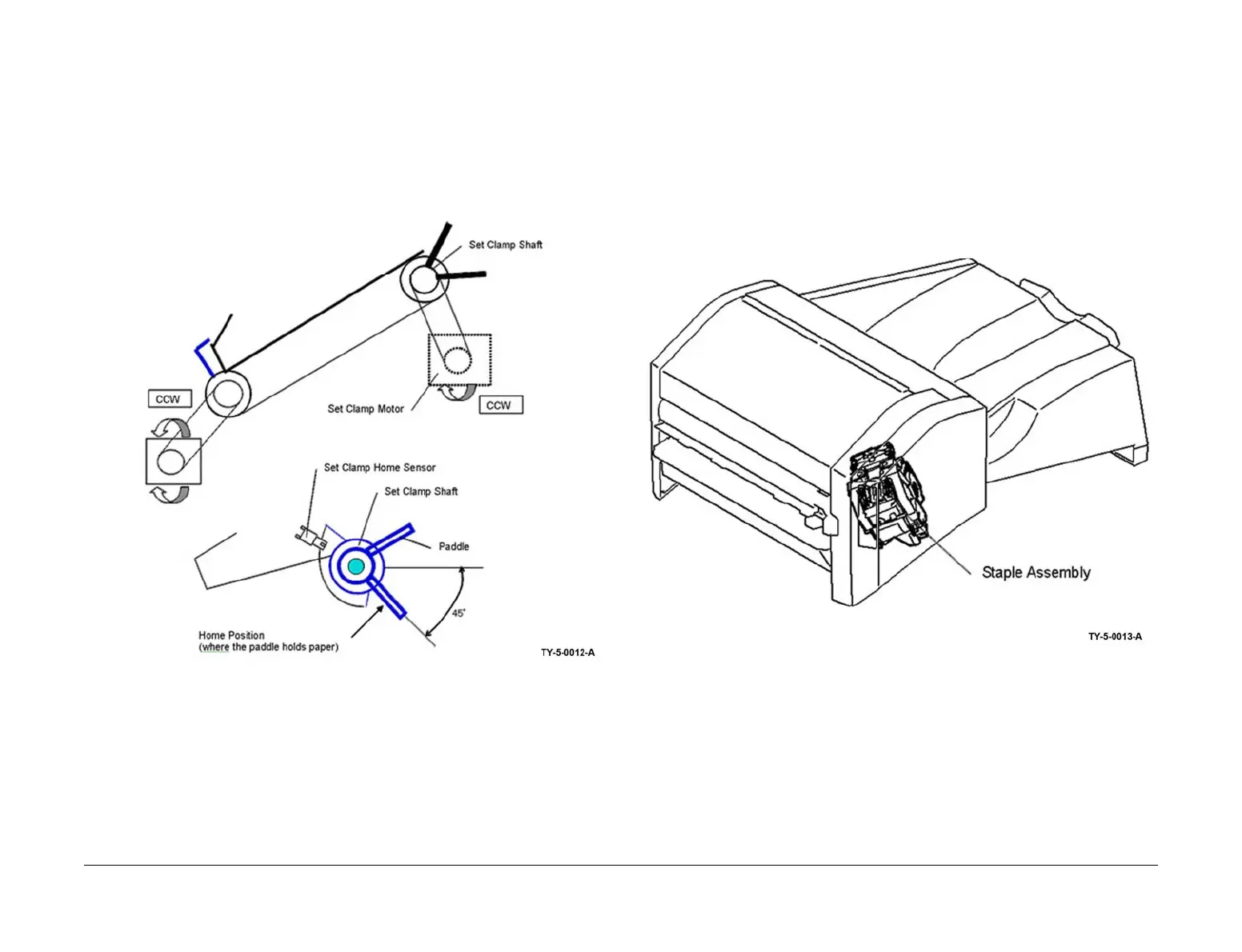 Set Clamp Shaft

CCW

Set Clamp Motor

CCW

Set Clamp Home Sensor

Set Clamp Shaft

Paddle

45°

Home Position
(where the paddle holds paper)

TY-5-0012-A

Staple Assembly

TY-5-0013-A