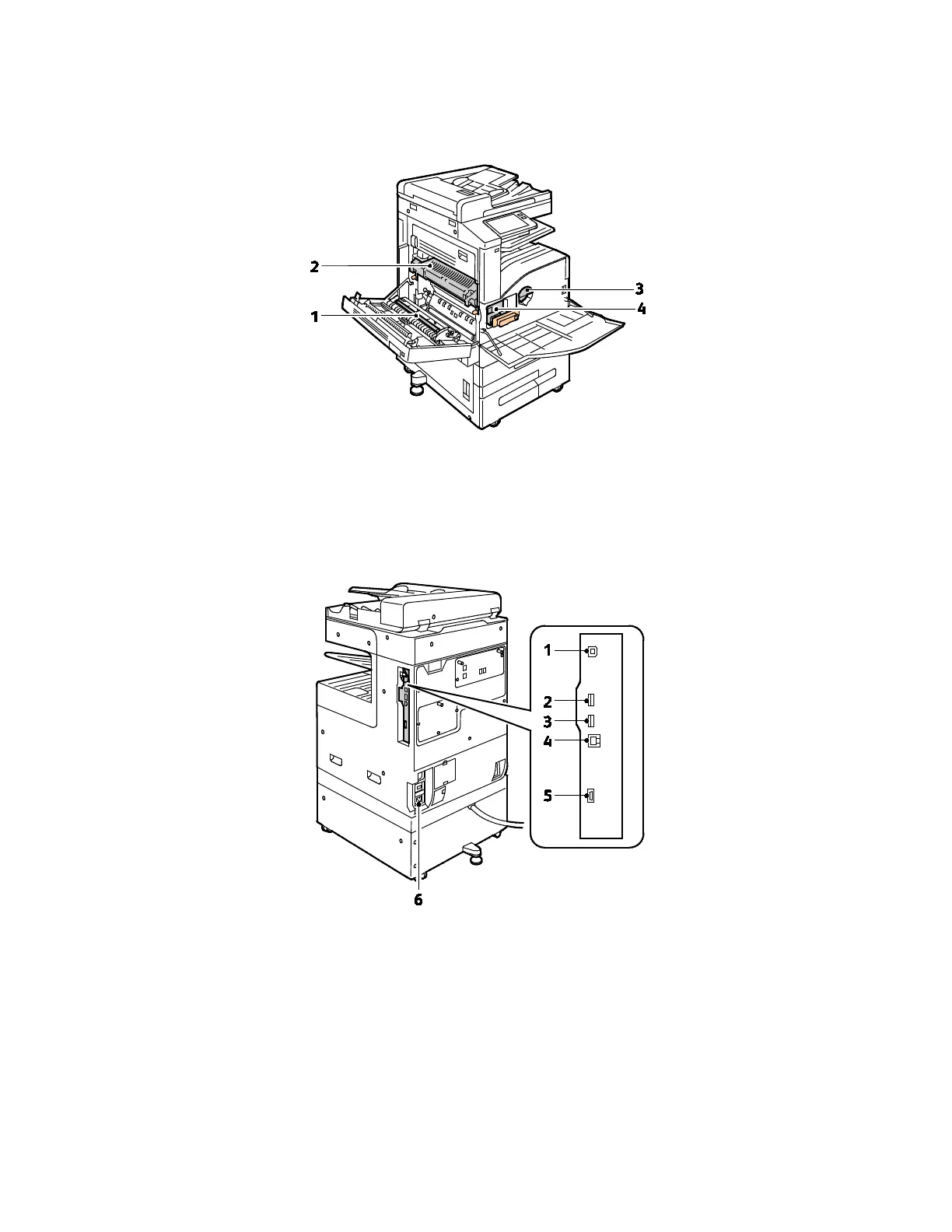 2
1
3
4

1
2
3
4
5
6