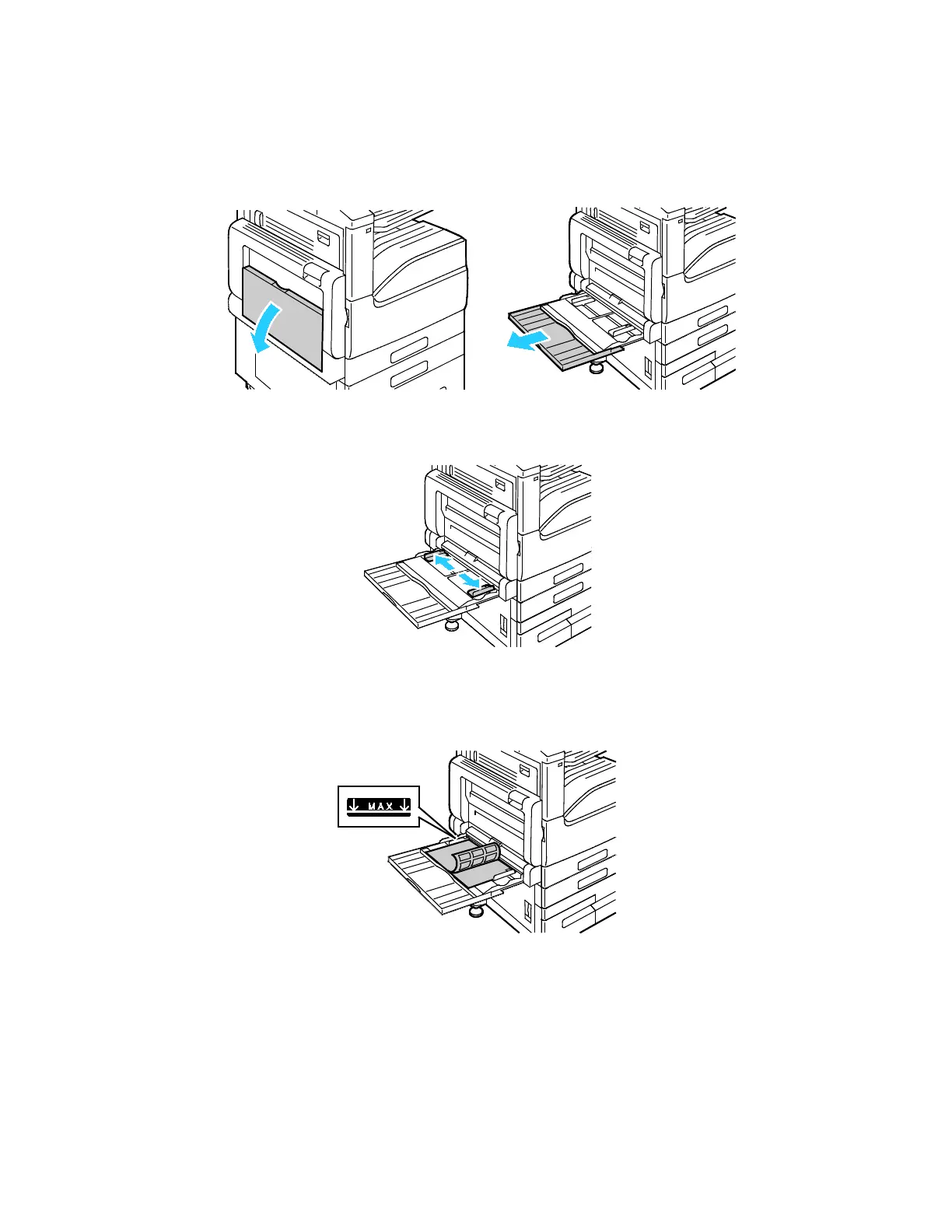 MAX