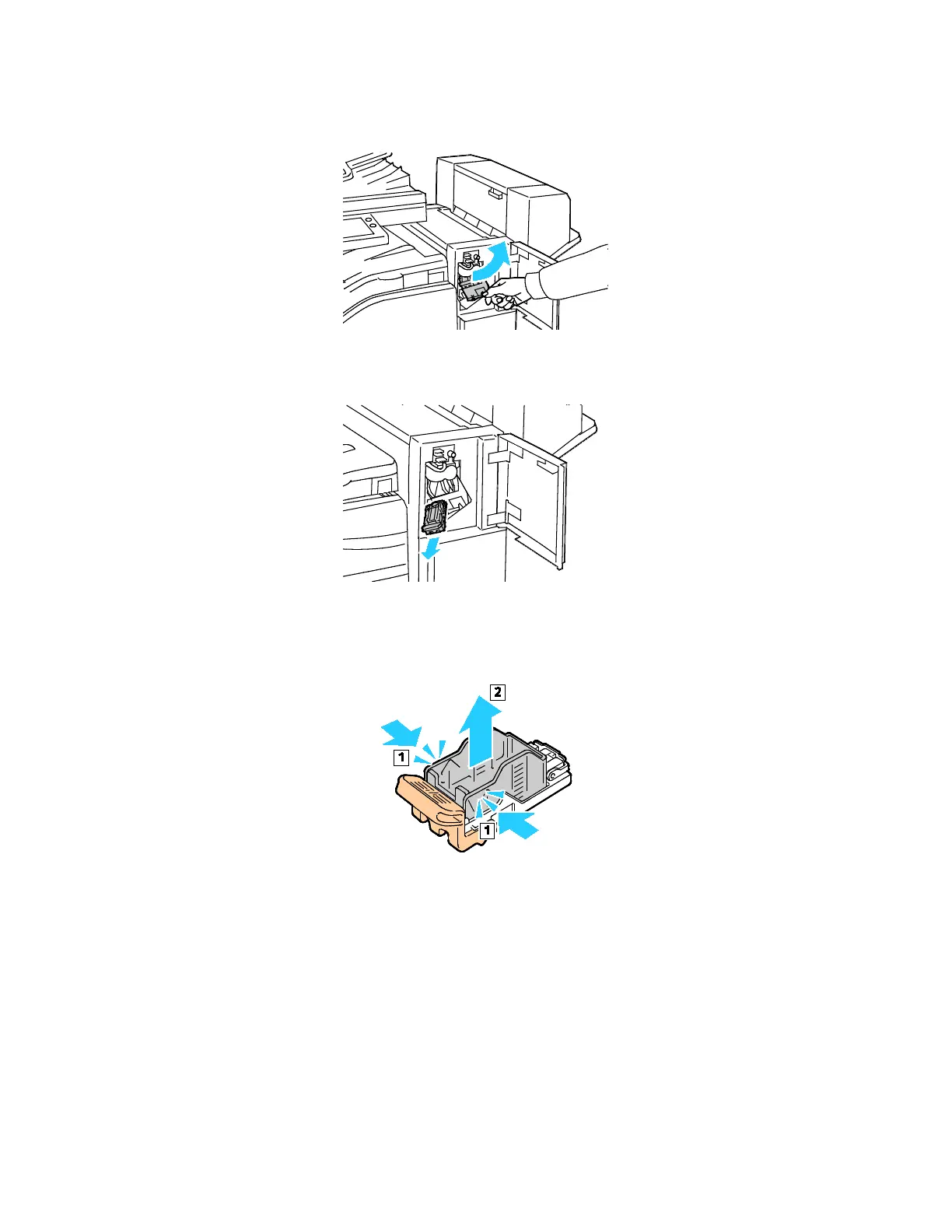 2

1

1