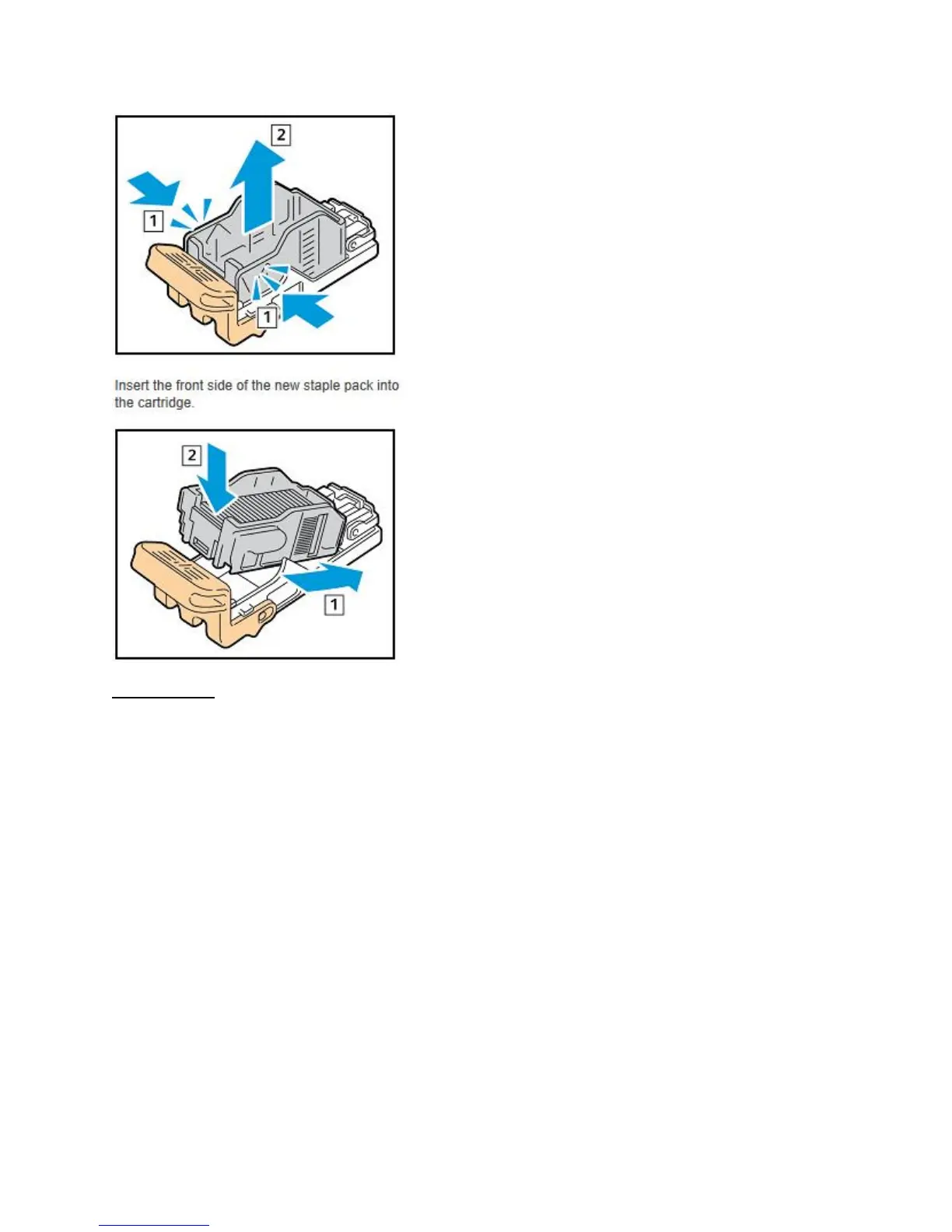 2

1

1

Insert the front side of the new staple pack into the cartridge.

2

1