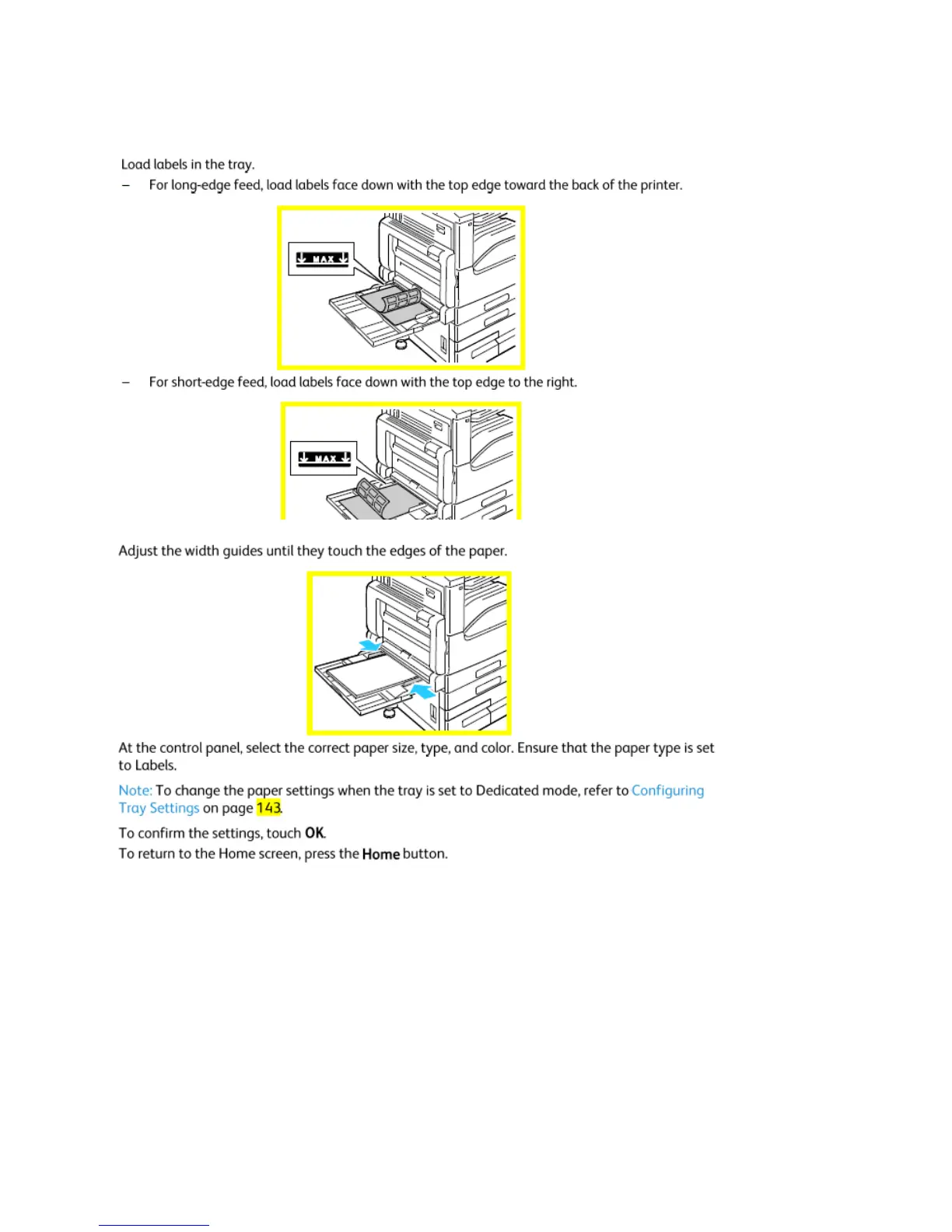 Load labels in the tray.

– For long-edge feed, load labels face down with the top edge toward the back of the printer.

MAX

– For short-edge feed, load labels face down with the top edge to the right.

MAX

Adjust the width guides until they touch the edges of the paper.

At the control panel, select the correct paper size, type, and color. Ensure that the paper type is set to Labels.

Note: To change the paper settings when the tray is set to Dedicated mode, refer to Configuring Tray Settings on page 143.

To confirm the settings, touch OK.

To return to the Home screen, press the Home button.