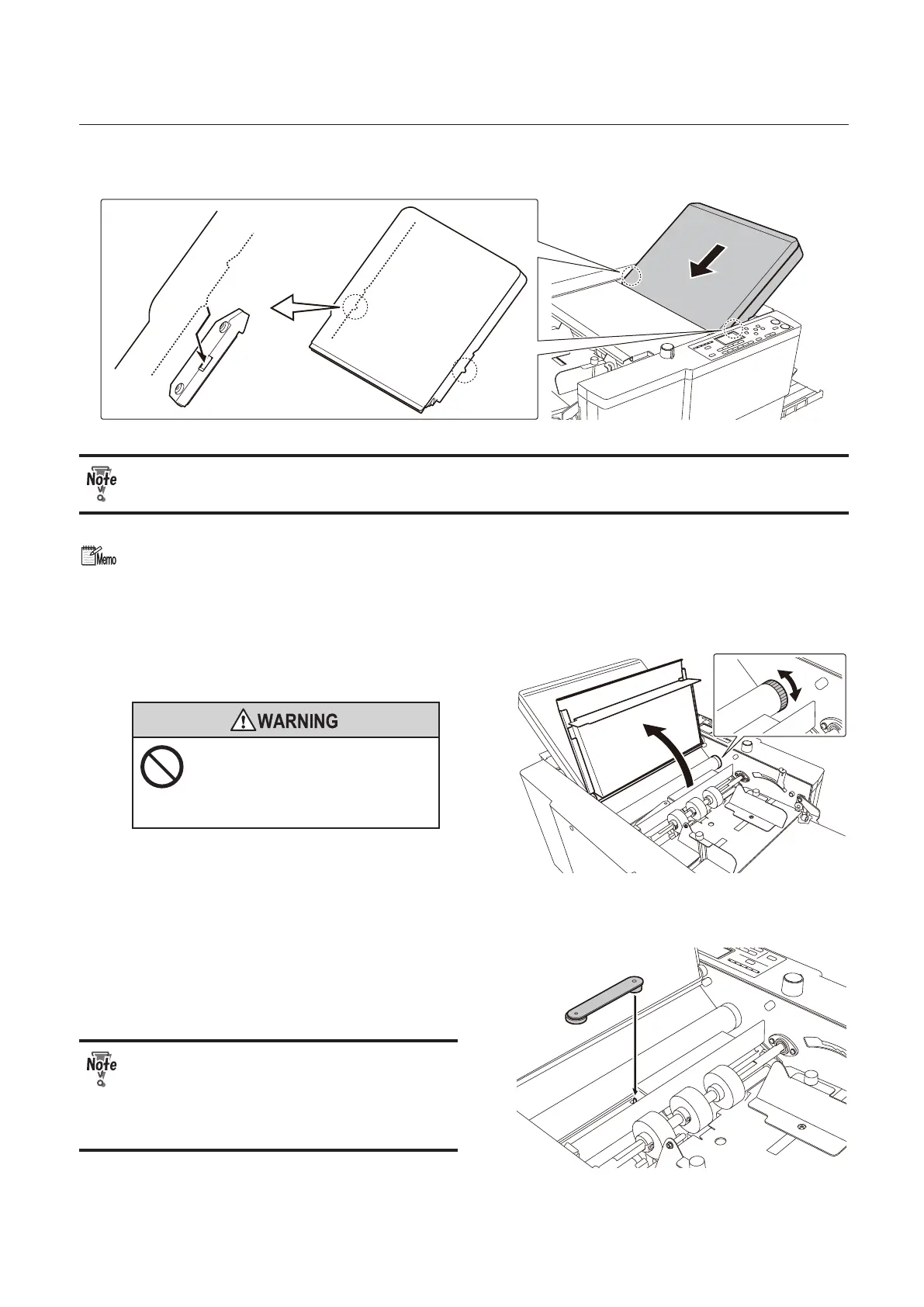 Note

Memo

WARNING

Note