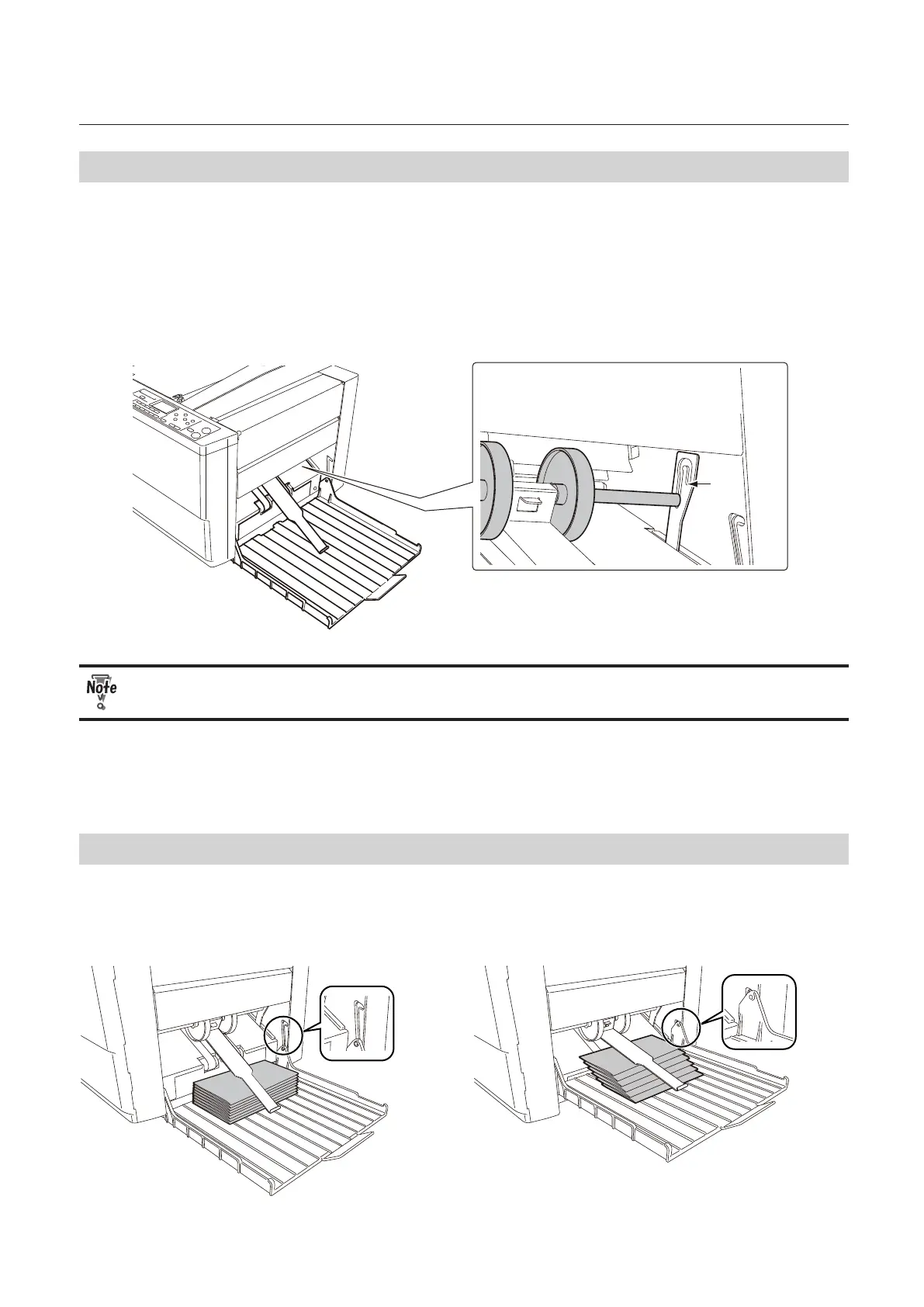 Note