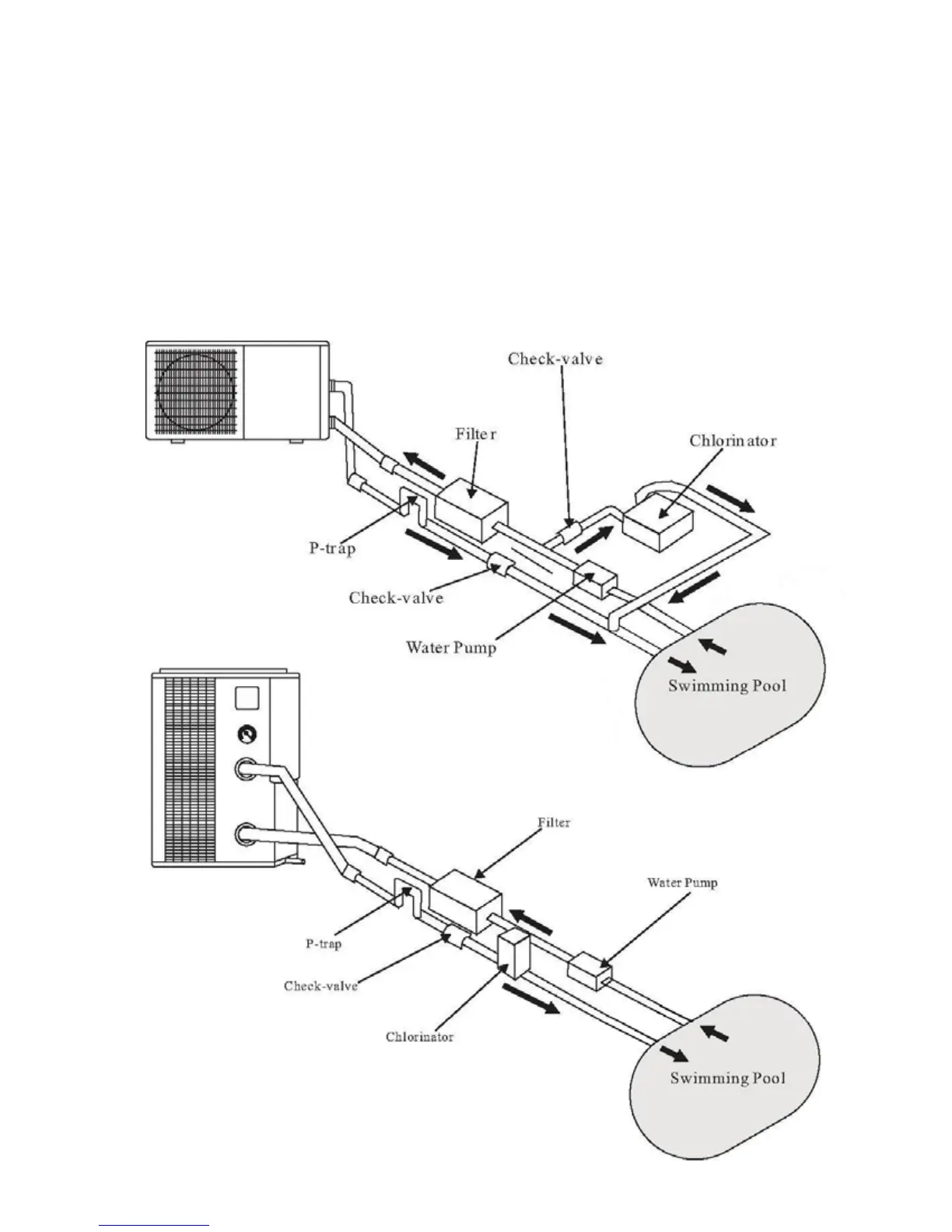 Check-valve

Filter

Chlorinator

P-trap

Check-valve

Water Pump

Swimming Pool

Filter

Water Pump

P-trap

Check-valve

Chlorinator

Swimming Pool