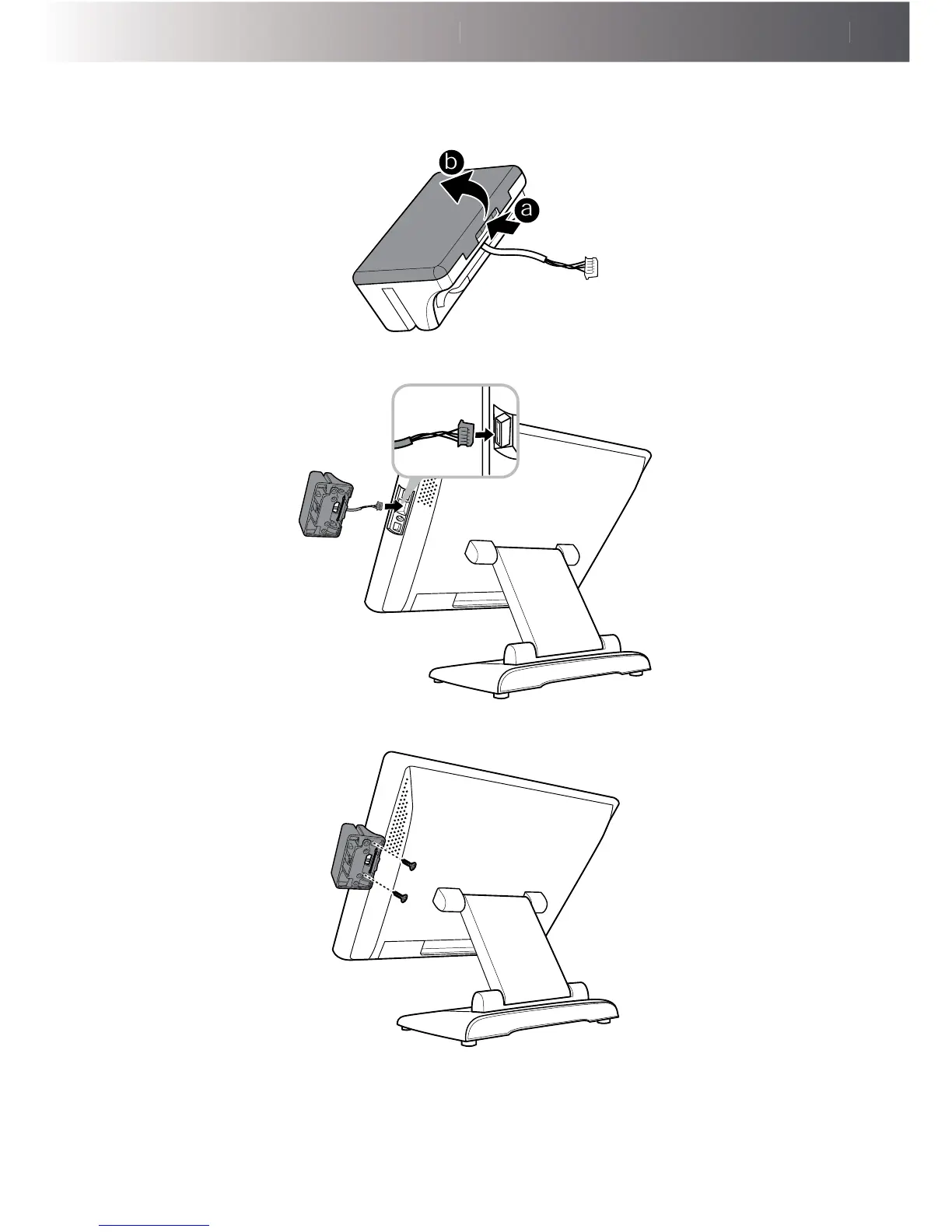 b
a