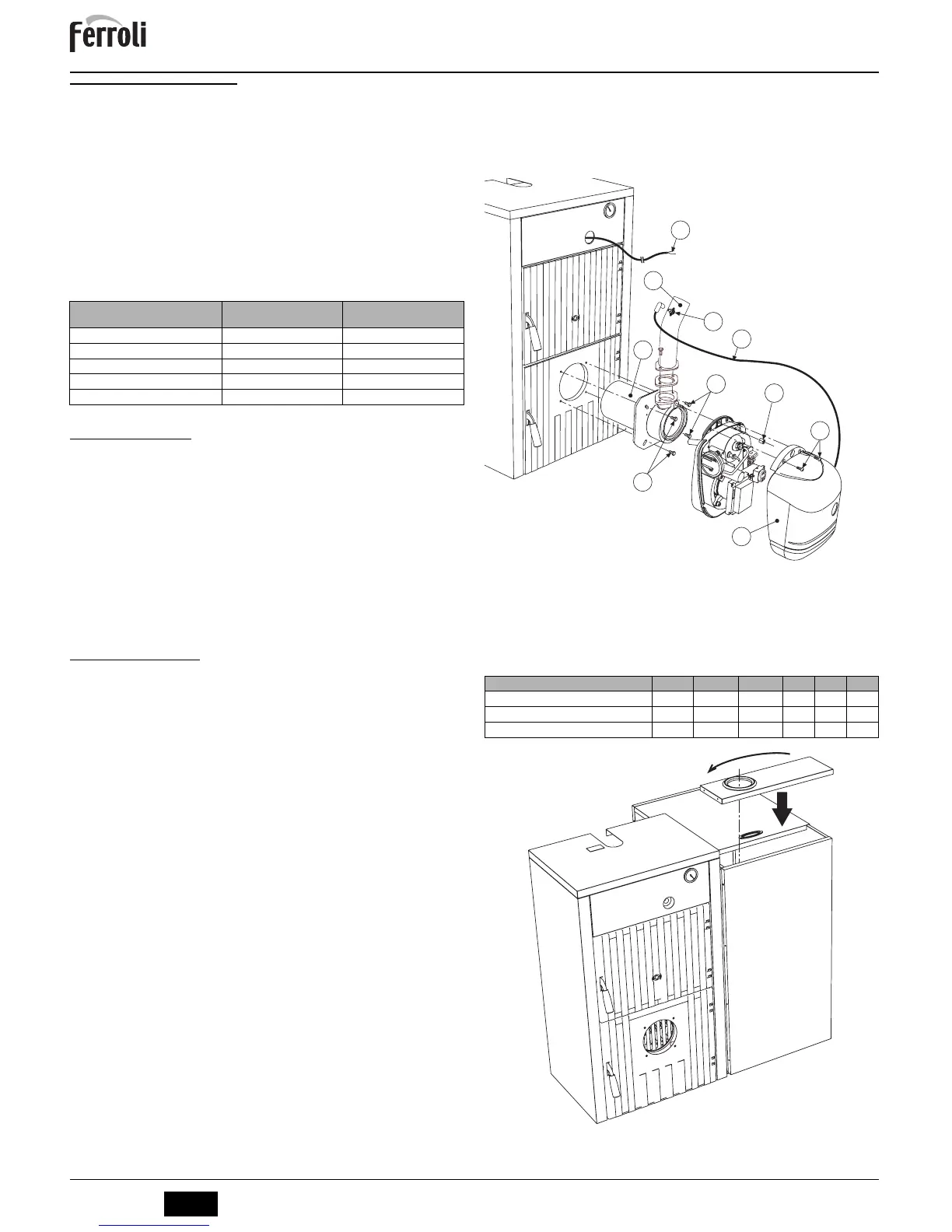 ferroli